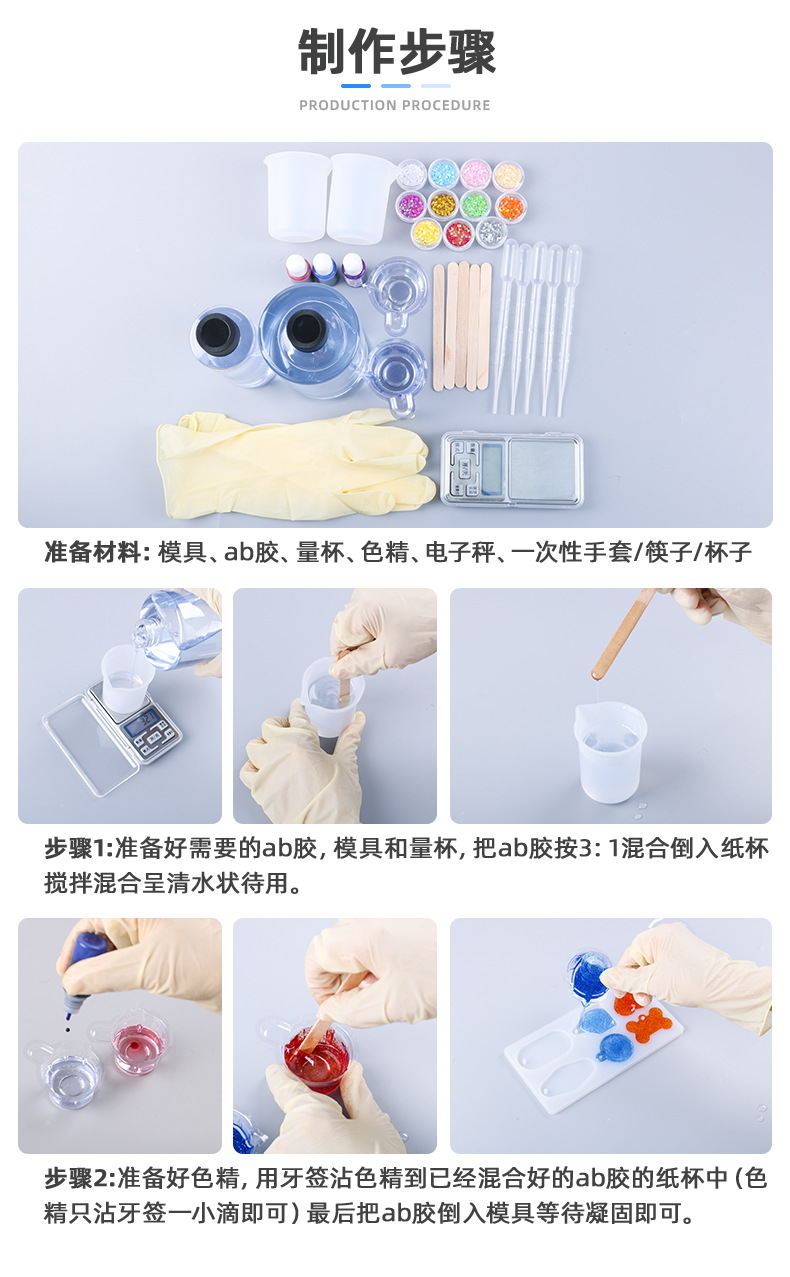 制作步骤

PRODUCTION PROCEDURE

准备材料: 模具、ab胶、量杯、色精、电子秤、一次性手套/筷子/杯子

步骤1:准备好需要的ab胶, 模具和量杯, 把ab胶按3: 1混合倒入纸杯搅拌混合呈清水状待用。

步骤2:准备好色精, 用牙签沾色精到已经混合好的ab胶的纸杯中 (色精只沾牙签一小滴即可) 最后把ab胶倒入模具等待凝固即可。