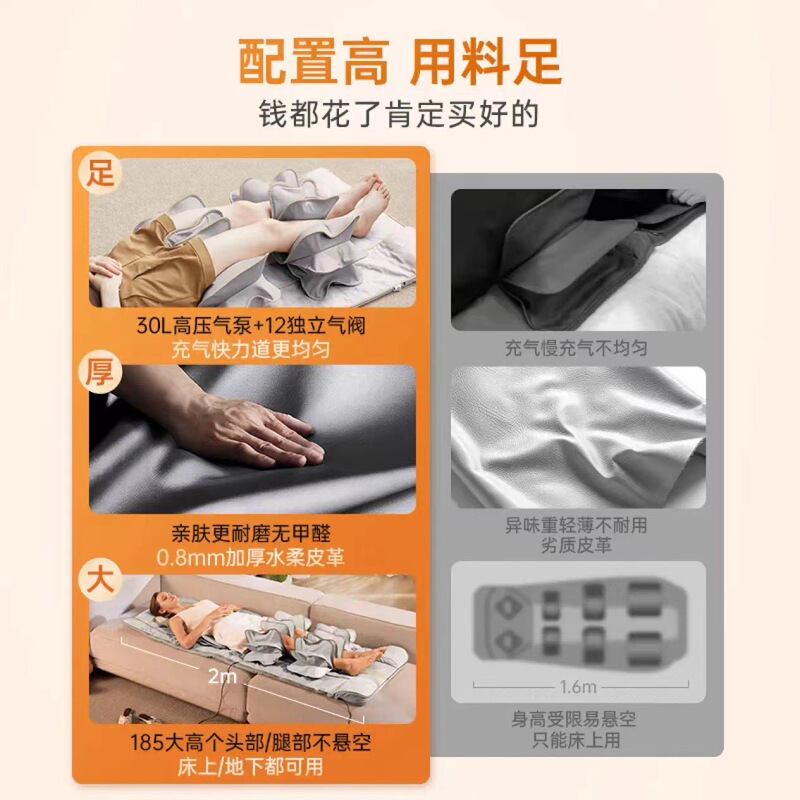 配置高 用料足
钱都花了肯定买好的

足
30L高压气泵+12独立气阀
充气快力道更均匀

厚
亲肤更耐磨无甲醛
0.8mm加厚水柔皮革

大
2m
185大高个头部/腿部不悬空
床上/地下都可用

充气慢充气不均匀

异味重轻薄不耐用
劣质皮革

1.6m
身高受限易悬空
只能床上用