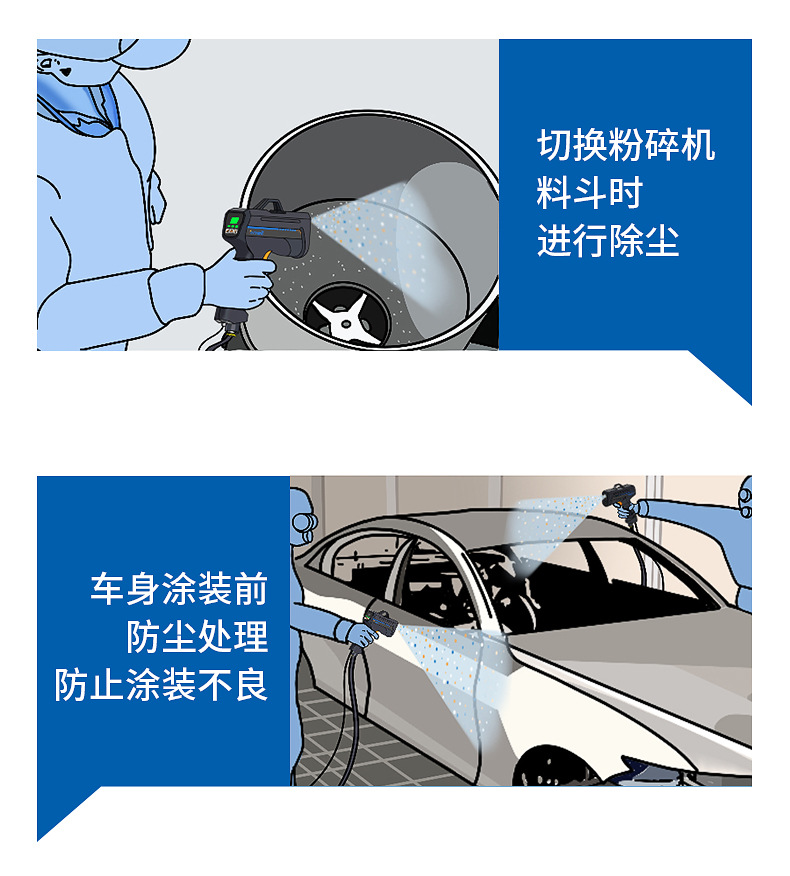 切换粉碎机
料斗时
进行除尘

车身涂装前
防尘处理
防止涂装不良