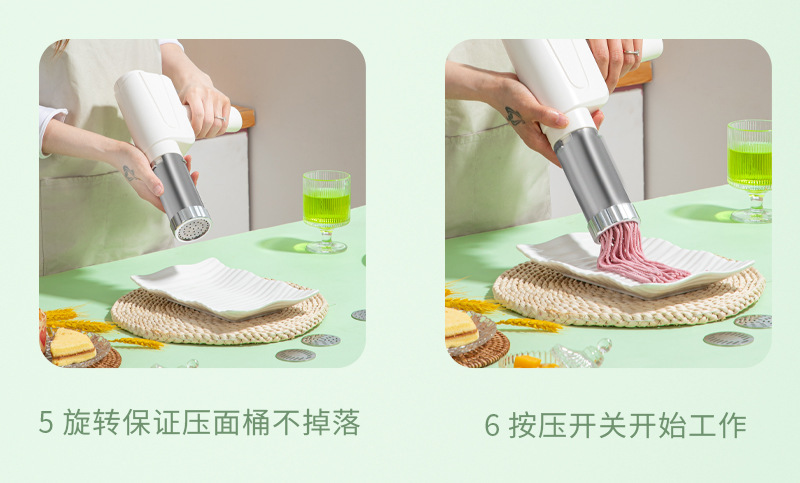 5 旋转保证压面桶不掉落

6 按压开关开始工作