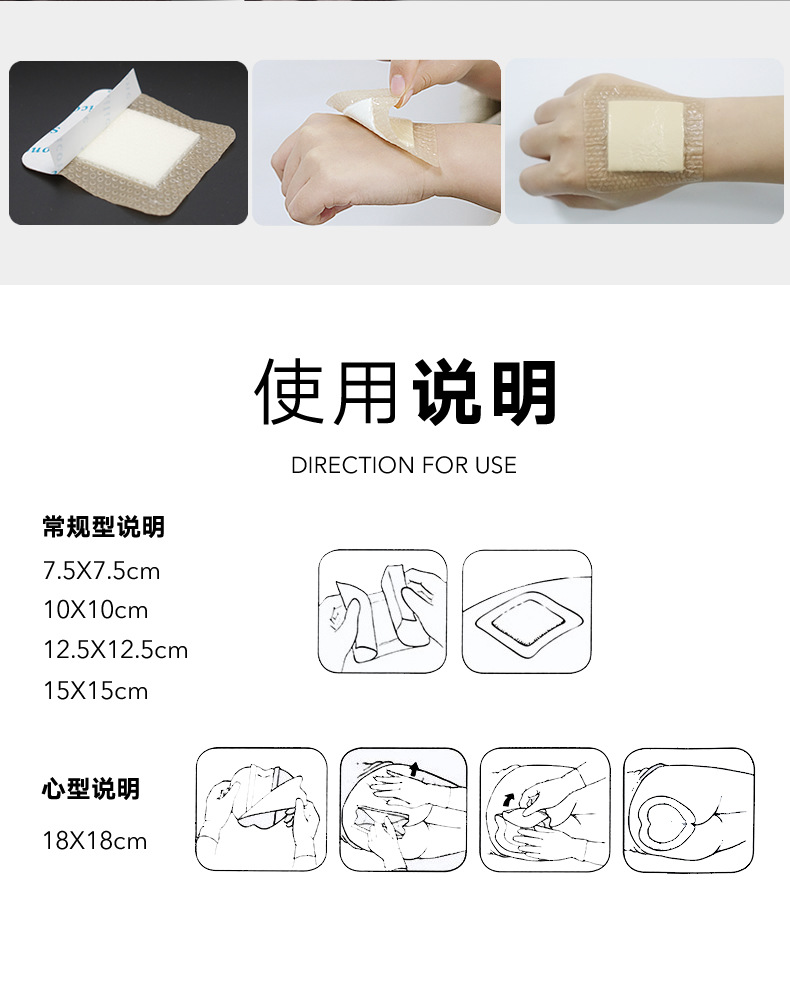 使用说明

DIRECTION FOR USE

常规型说明

7.5X7.5cm

10X10cm

12.5X12.5cm

15X15cm

心型说明

18X18cm