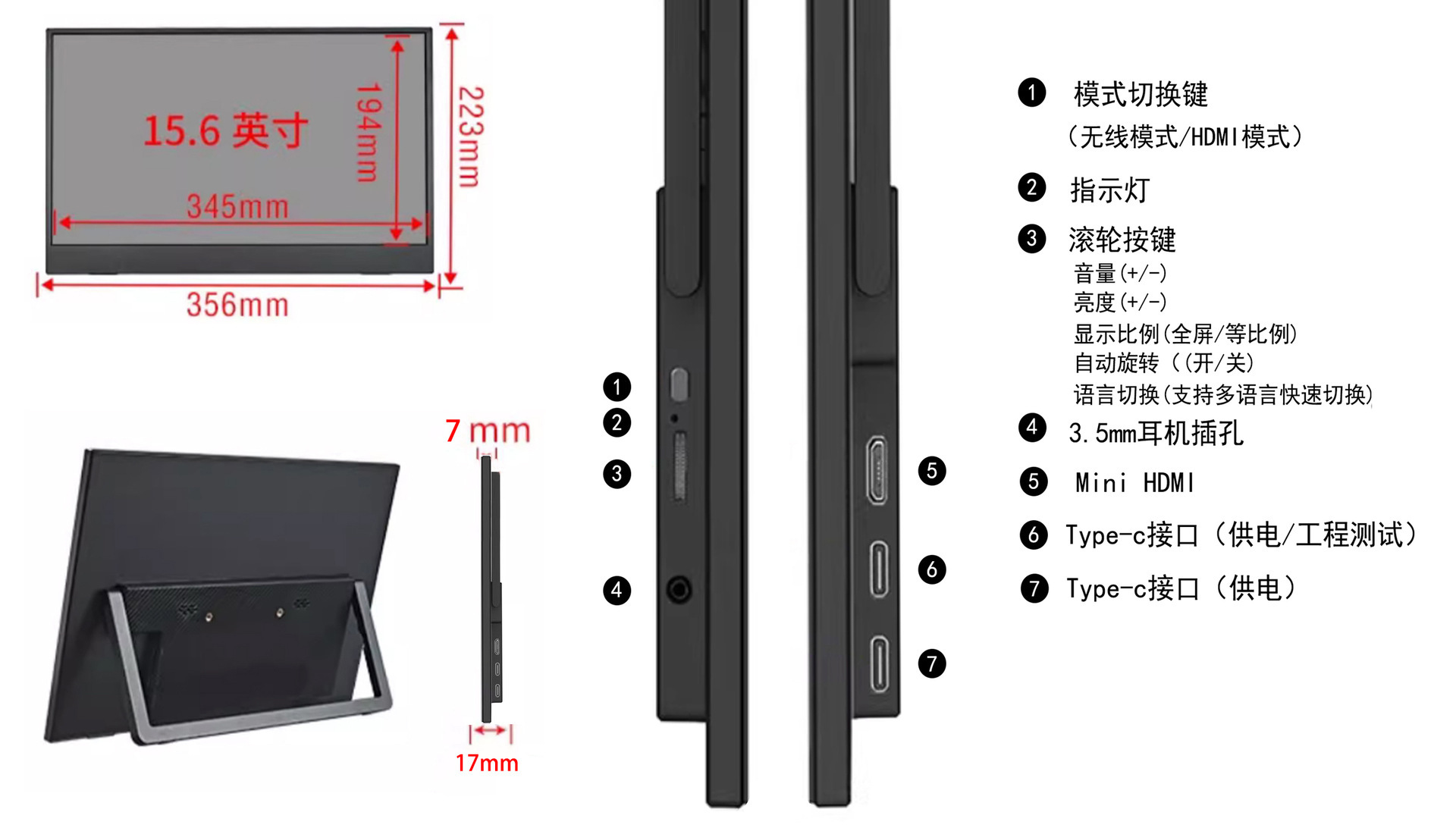 15.6 英寸

194mm

223mm

345mm

356mm

7 mm

17mm

1
2
3
4

5
6
7

1 模式切换键
（无线模式/HDMI模式）

2 指示灯

3 滚轮按键
音量(+/-)
亮度(+/-)
显示比例(全屏/等比例)
自动旋转（(开/关)
语言切换(支持多语言快速切换)

4 3.5mm耳机插孔

5 Mini HDMI

6 Type-c接口（供电/工程测试）

7 Type-c接口（供电）