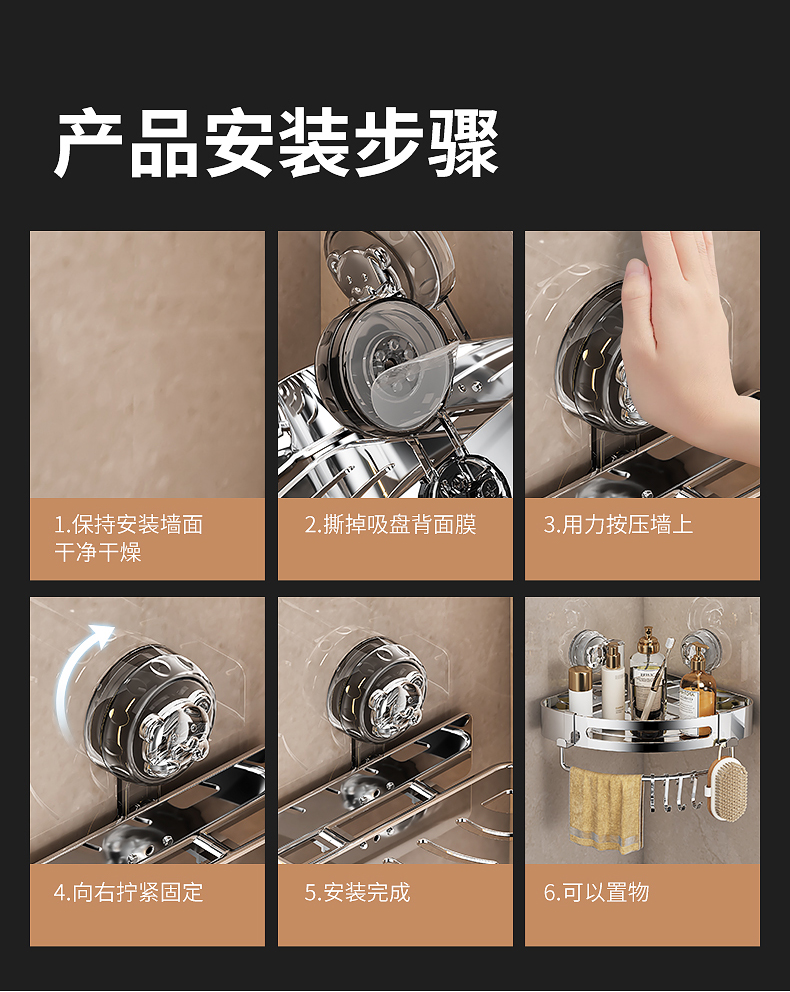 产品安装步骤

1.保持安装墙面干净干燥

2.撕掉吸盘背面膜

3.用力按压墙上

4.向右拧紧固定

5.安装完成

6.可以置物