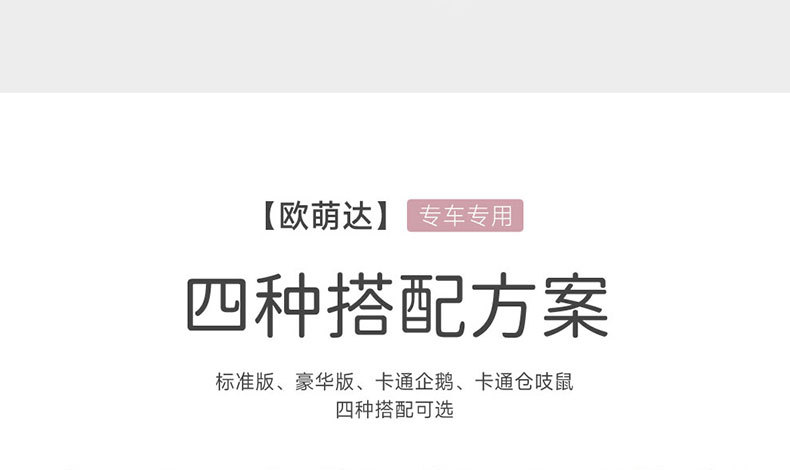 【欧萌达】 专车专用

四种搭配方案

标准版、豪华版、卡通企鹅、卡通仓吱鼠
四种搭配可选