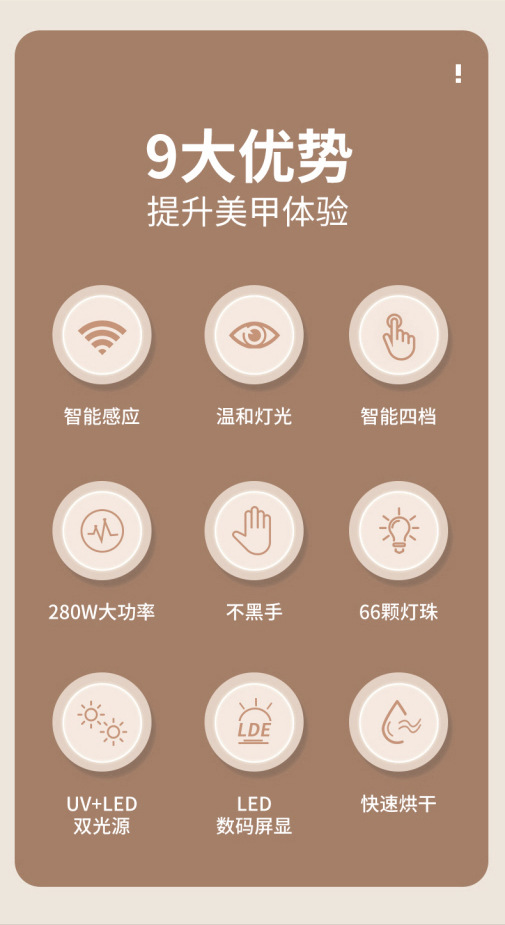 !

9大优势
提升美甲体验

智能感应

温和灯光

智能四档

280W大功率

不黑手

66颗灯珠

UV+LED
双光源

LDE

LED
数码屏显

快速烘干