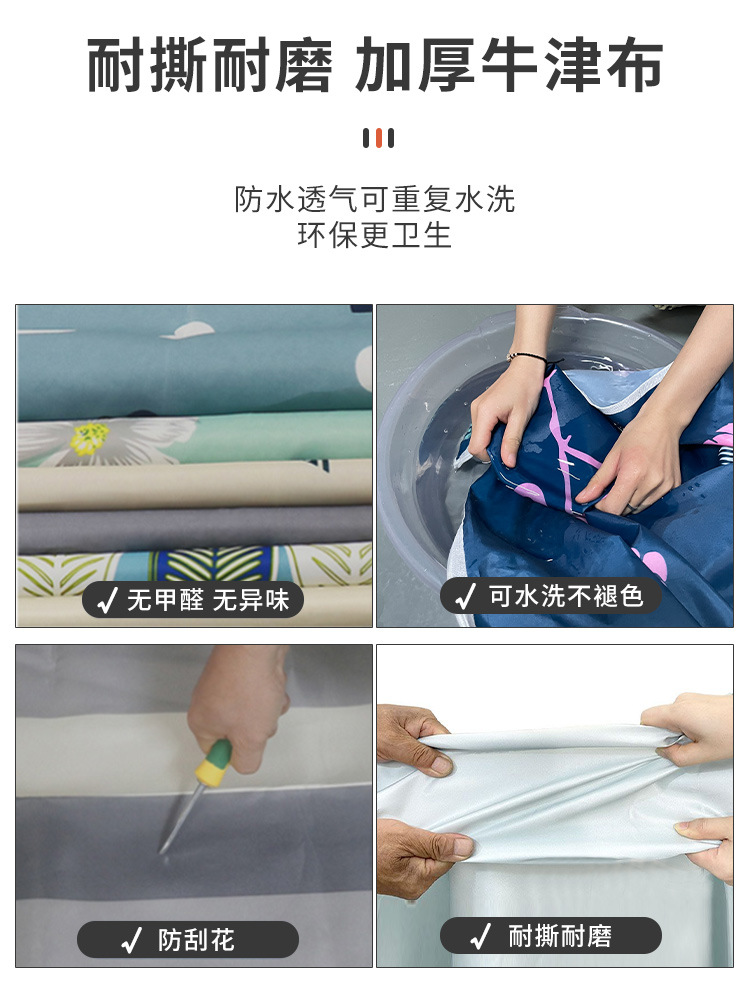 耐撕耐磨 加厚牛津布

防水透气可重复水洗
环保更卫生

✓ 无甲醛 无异味

✓ 可水洗不褪色

✓ 防刮花

✓ 耐撕耐磨