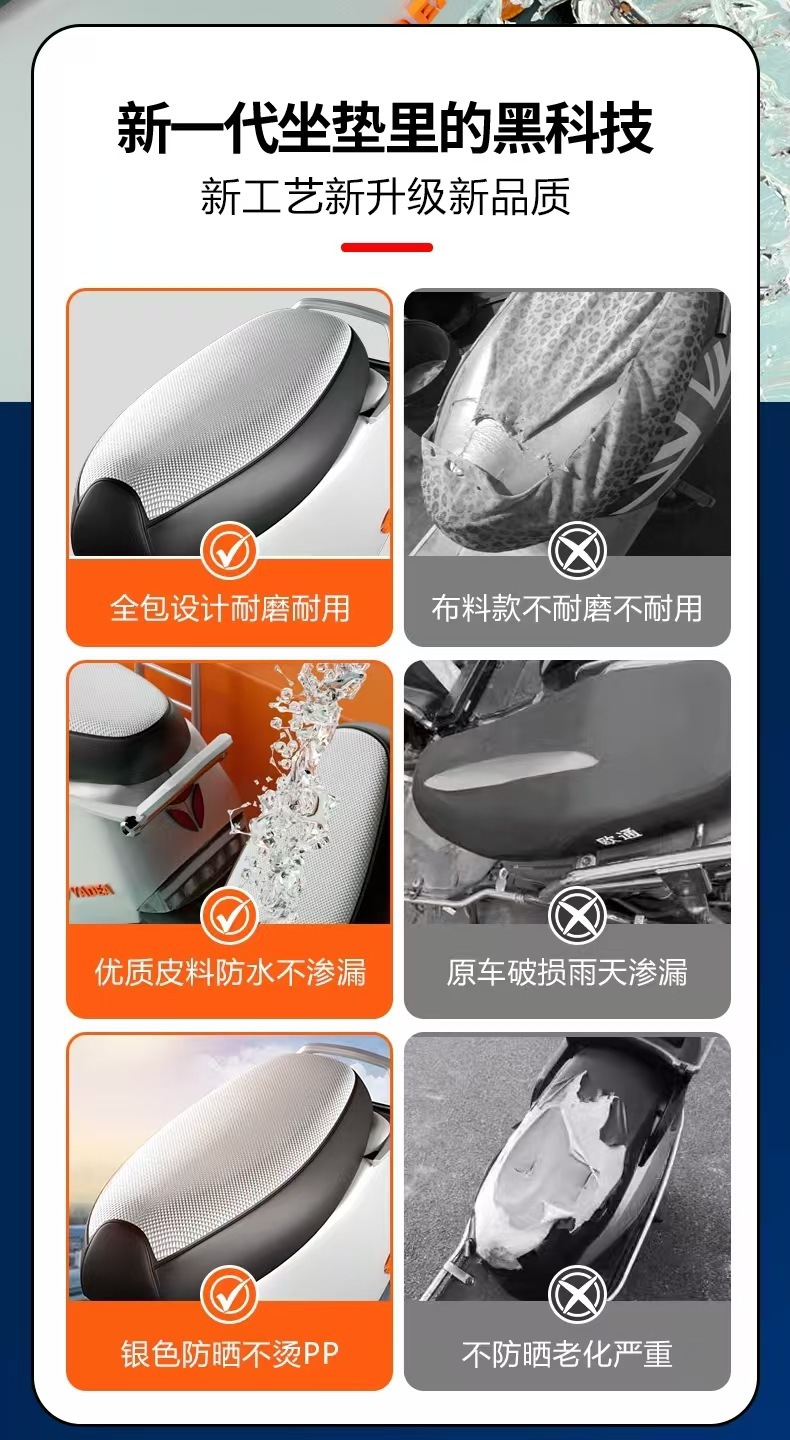 新一代坐垫里的黑科技

新工艺新升级新品质

全包设计耐磨耐用

布料款不耐磨不耐用

YADEA

优质皮料防水不渗漏

欧派

原车破损雨天渗漏

银色防晒不烫PP

不防晒老化严重