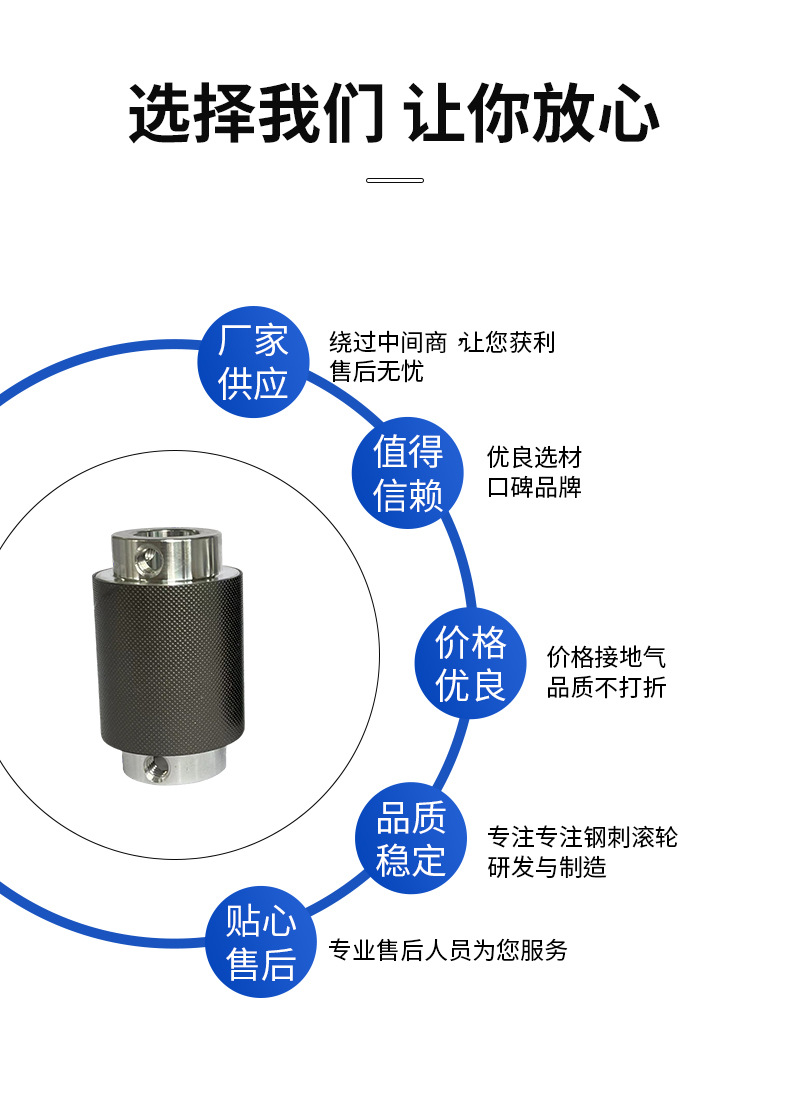 选择我们 让你放心

厂家供应

绕过中间商 让您获利
售后无忧

值得信赖

优良选材
口碑品牌

价格优良

价格接地气
品质不打折

品质稳定

专注专注钢刺滚轮
研发与制造

贴心售后

专业售后人员为您服务