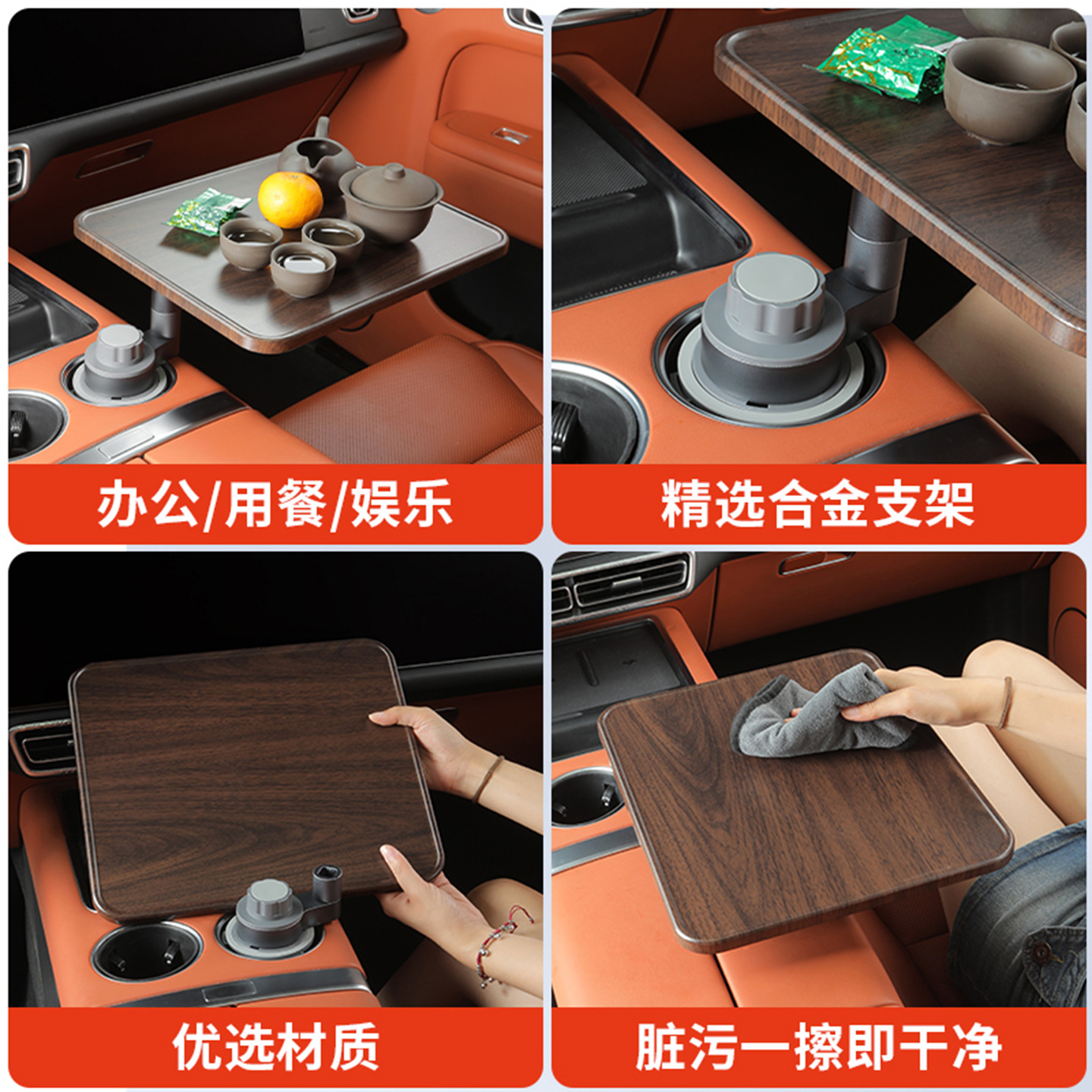 办公/用餐/娱乐

精选合金支架

优选材质

脏污一擦即干净