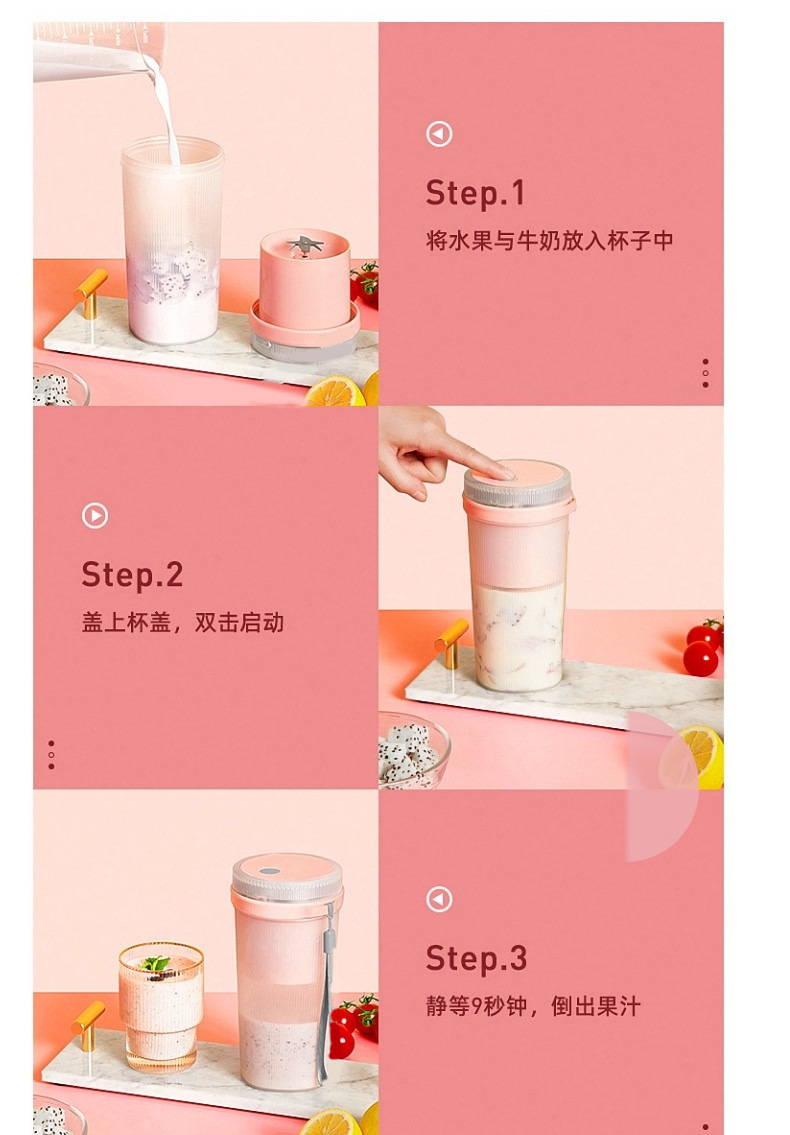 Step.1
将水果与牛奶放入杯子中

Step.2
盖上杯盖，双击启动

Step.3
静等9秒钟，倒出果汁