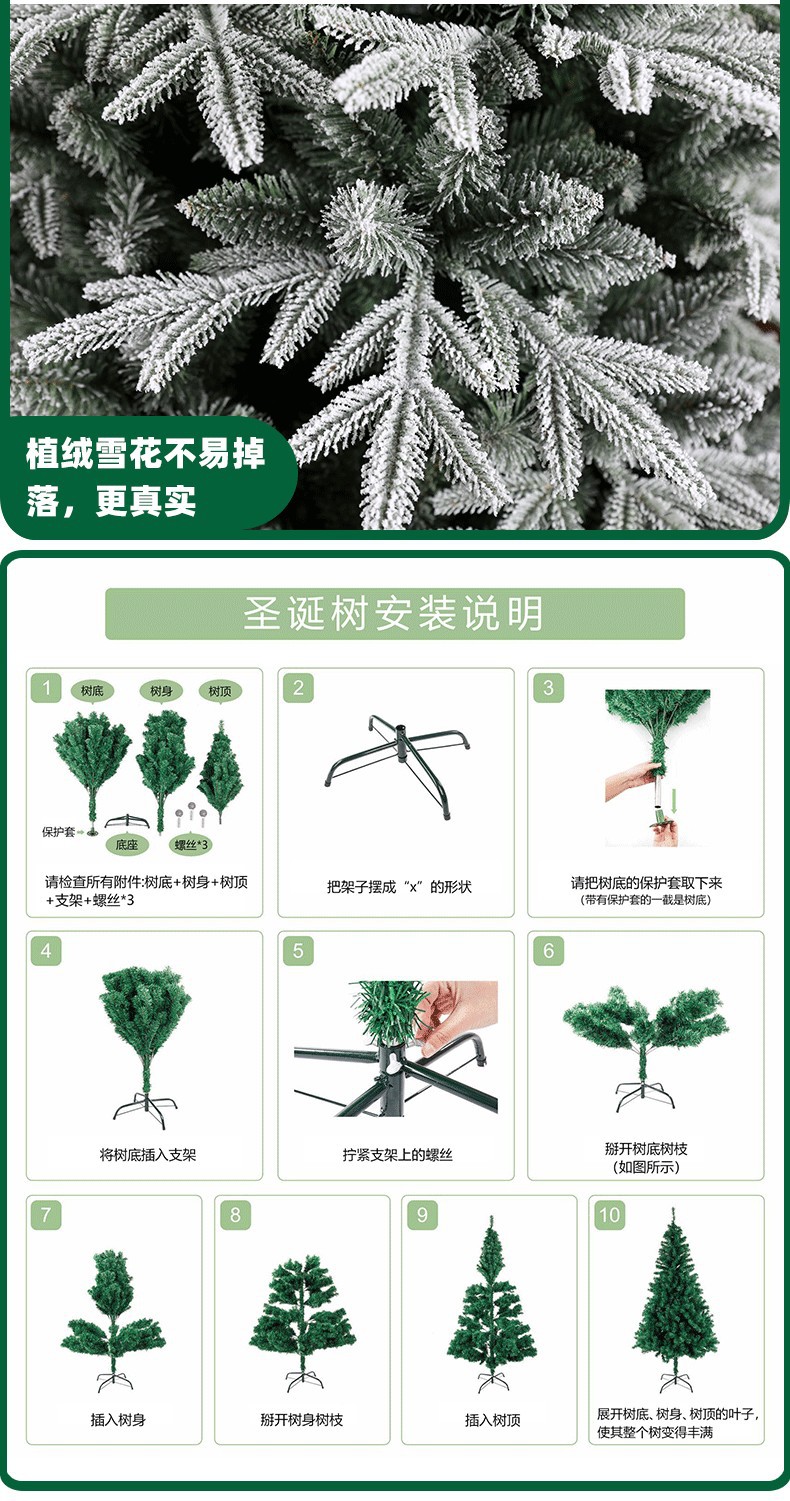 植绒雪花不易掉落，更真实

圣诞树安装说明

1
树底 树身 树顶
保护套
底座 螺丝*3
请检查所有附件:树底+树身+树顶+支架+螺丝*3

2
把架子摆成“x”的形状

3
请把树底的保护套取下来
(带有保护套的一截是树底)

4
将树底插入支架

5
拧紧支架上的螺丝

6
掰开树底树枝
(如图所示)

7
插入树身

8
掰开树身树枝

9
插入树顶

10
展开树底、树身、树顶的叶子，使其整个树变得丰满