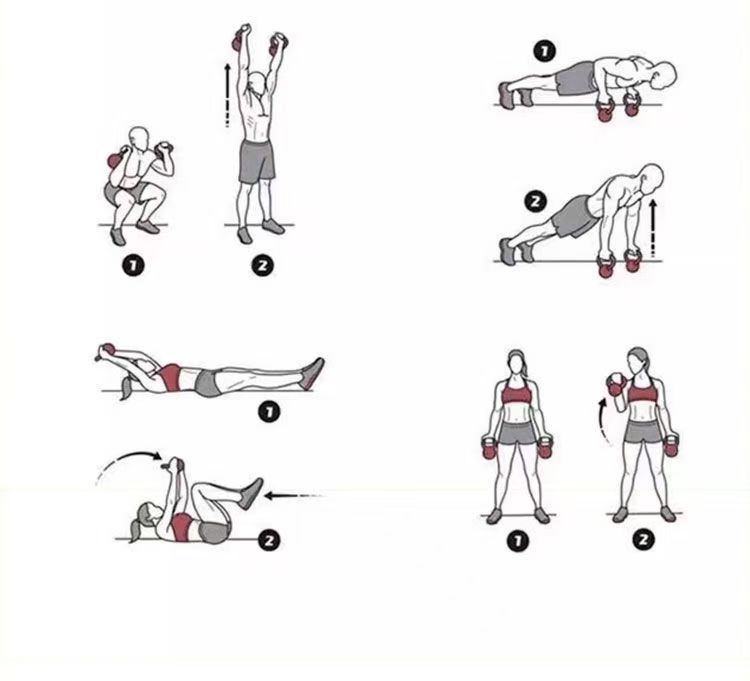 1
2
1
2
1
2
1
2