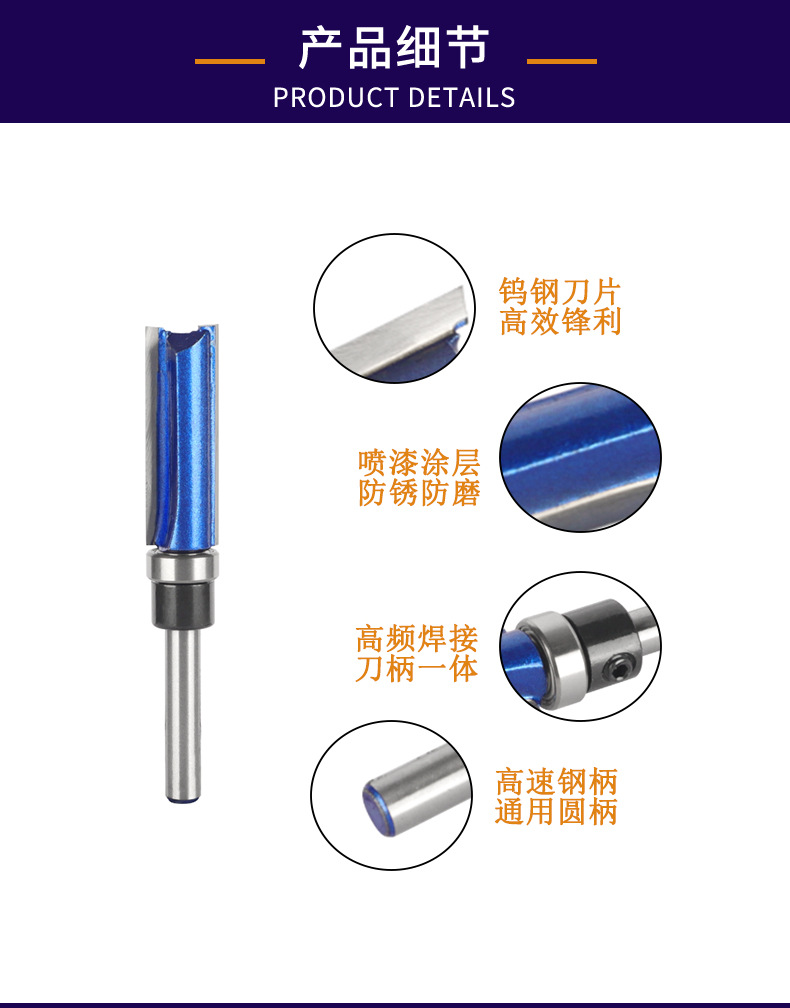 产品细节
PRODUCT DETAILS

钨钢刀片
高效锋利

喷漆涂层
防锈防磨

高频焊接
刀柄一体

高速钢柄
通用圆柄