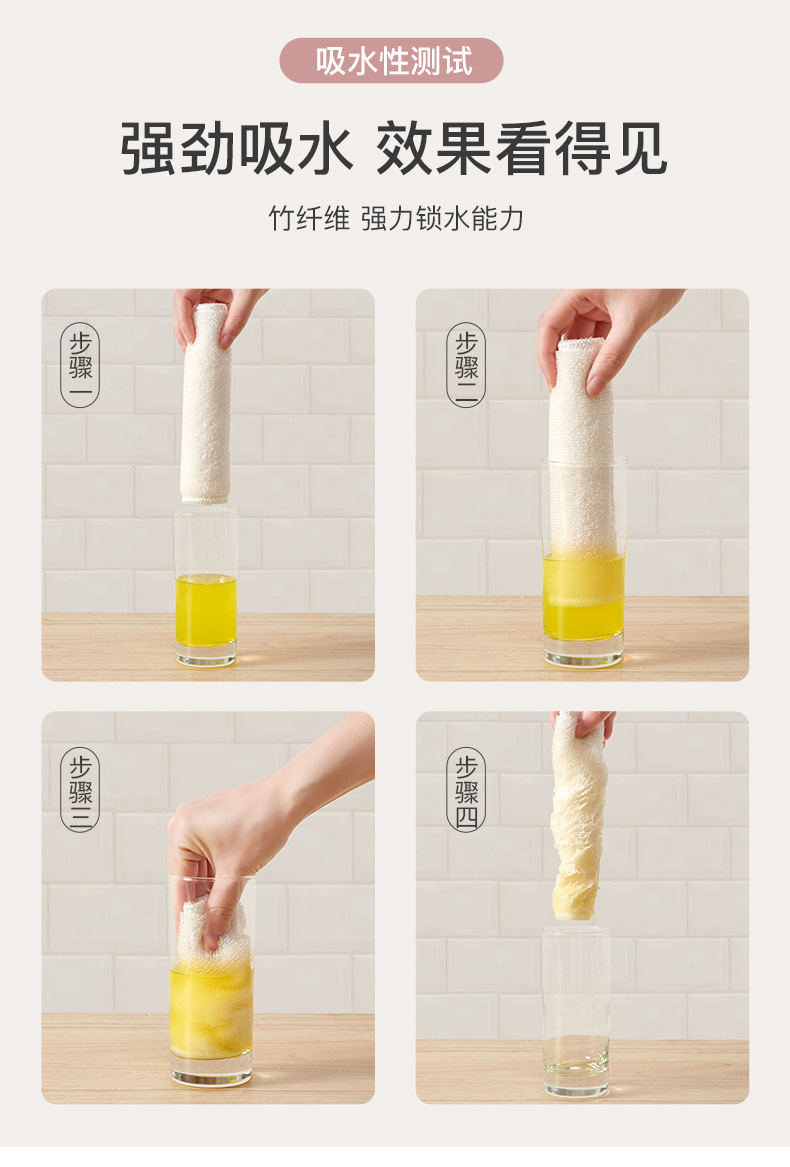 吸水性测试

强劲吸水 效果看得见

竹纤维 强力锁水能力

步骤一

步骤二

步骤三

步骤四