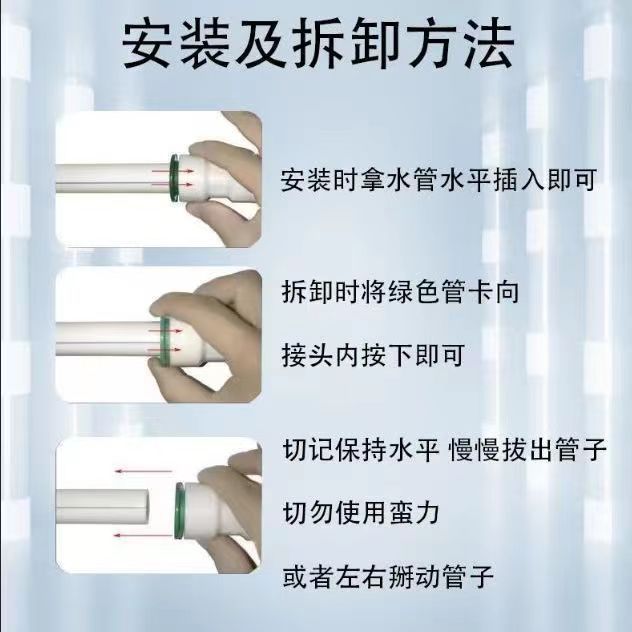 安装及拆卸方法

安装时拿水管水平插入即可

拆卸时将绿色管卡向

接头内按下即可

切记保持水平 慢慢拔出管子

切勿使用蛮力

或者左右掰动管子