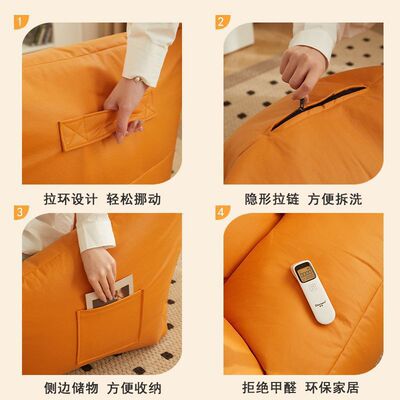 1

拉环设计 轻松挪动

2

隐形拉链 方便拆洗

3

侧边储物 方便收纳

4

拒绝甲醛 环保家居