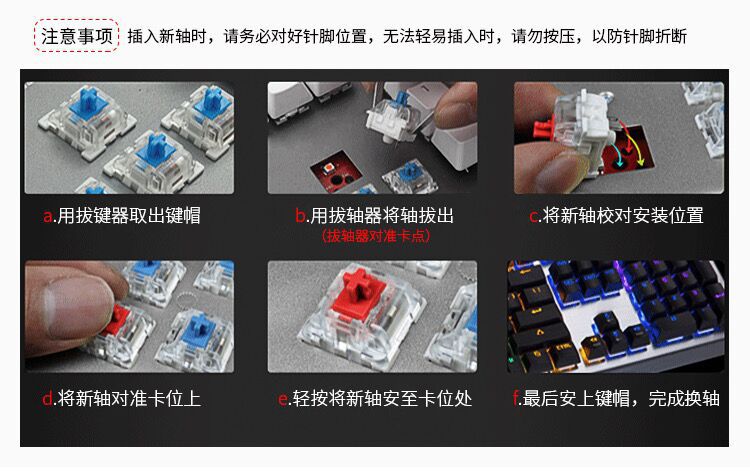 注意事项 插入新轴时，请务必对好针脚位置，无法轻易插入时，请勿按压，以防针脚折断

a.用拔键器取出键帽

b.用拔轴器将轴拔出
(拔轴器对准卡点)

c.将新轴校对安装位置

d.将新轴对准卡位上

e.轻按将新轴安至卡位处

f.最后安上键帽，完成换轴