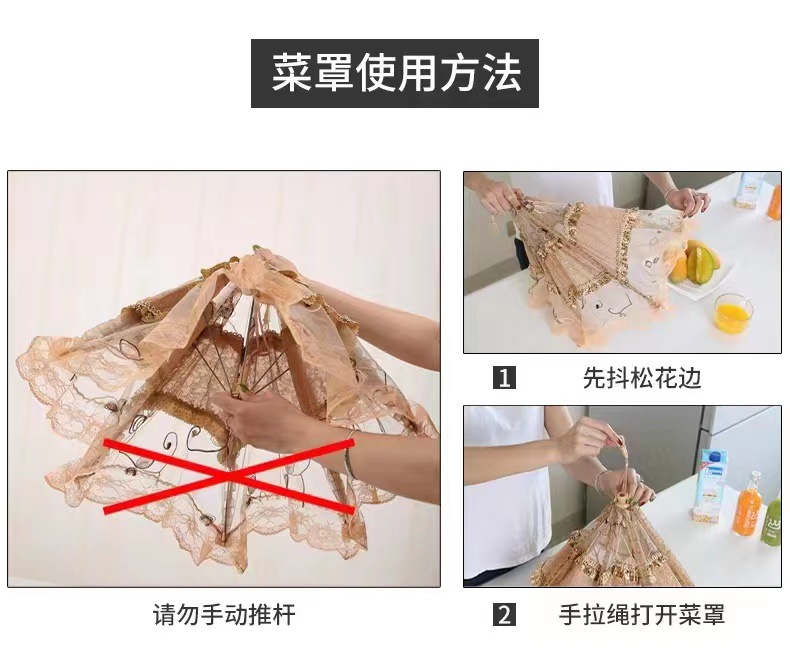 菜罩使用方法

请勿手动推杆

1 先抖松花边

2 手拉绳打开菜罩