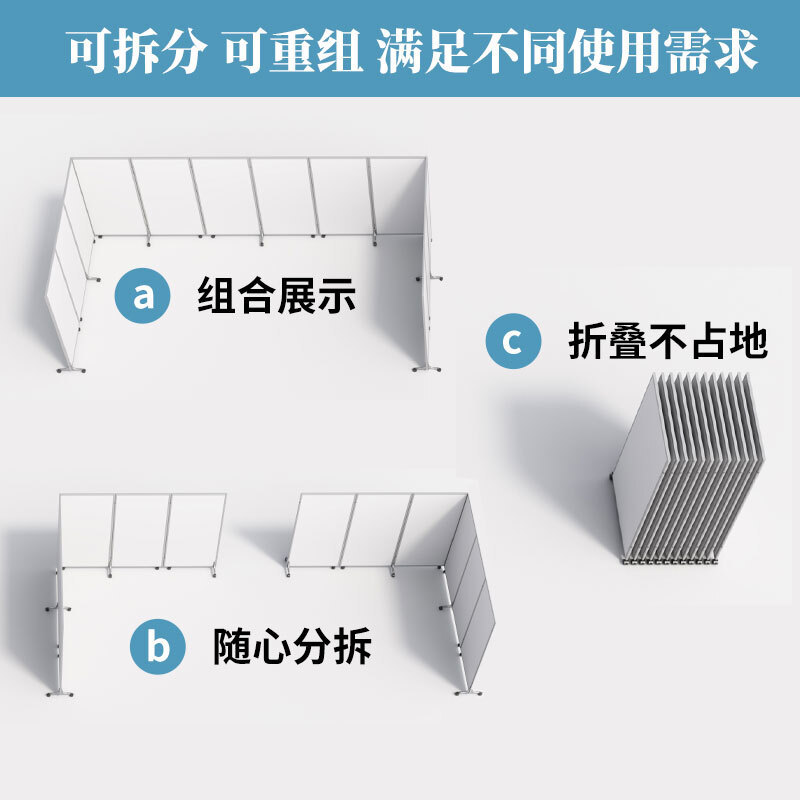 可拆分 可重组 满足不同使用需求

a 组合展示

c 折叠不占地

b 随心分拆