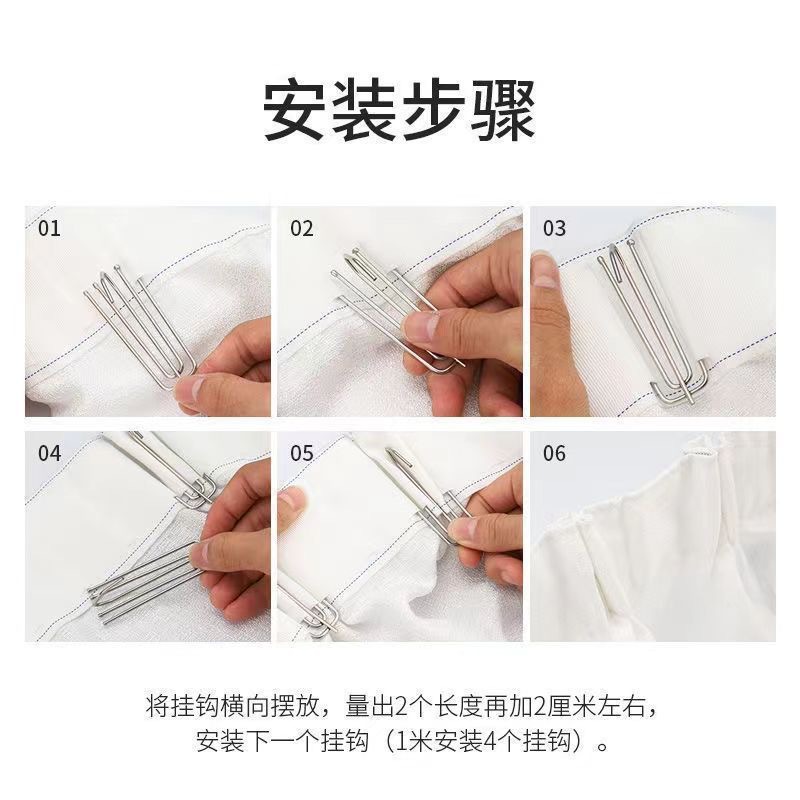 安装步骤

01

02

03

04

05

06

将挂钩横向摆放，量出2个长度再加2厘米左右，安装下一个挂钩（1米安装4个挂钩）。