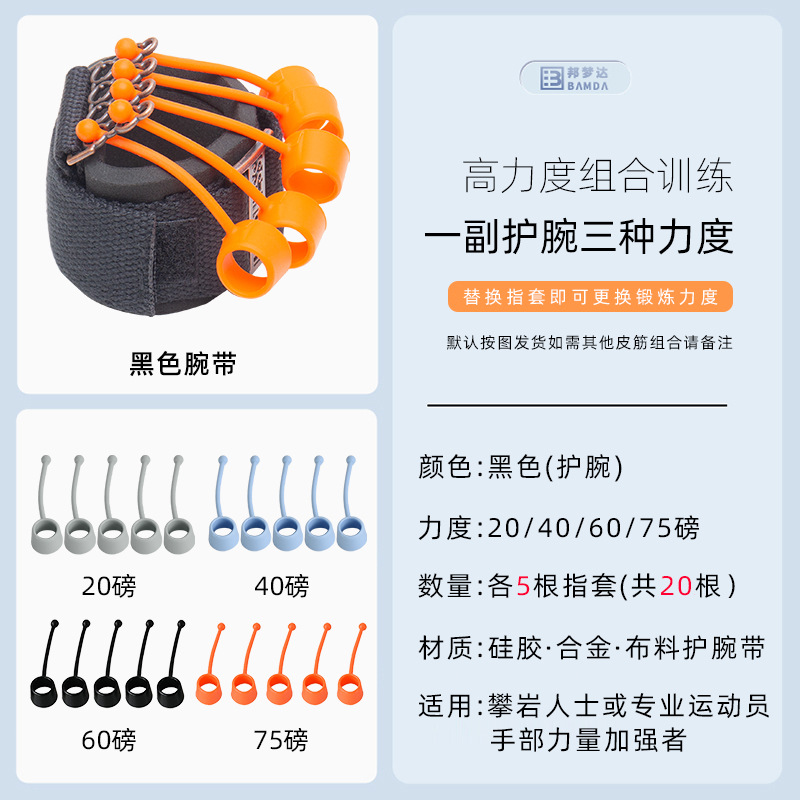 黑色腕带

20磅

40磅

60磅

75磅

邦梦达
BAMDA

高力度组合训练

一副护腕三种力度

替换指套即可更换锻炼力度

默认按图发货如需其他皮筋组合请备注

颜色:黑色(护腕)

力度:20/40/60/75磅

数量:各5根指套(共20根)

材质:硅胶·合金·布料护腕带

适用:攀岩人士或专业运动员
手部力量加强者