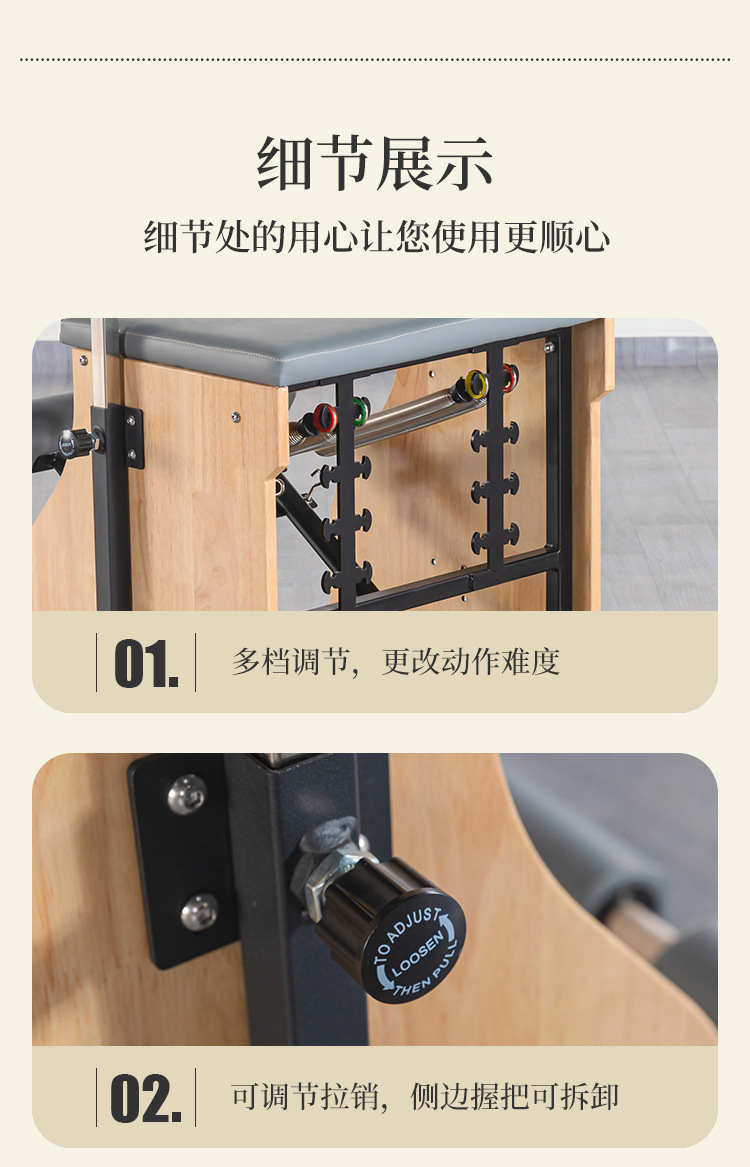 细节展示

细节处的用心让您使用更顺心

01.

多档调节，更改动作难度

TO ADJUST
LOOSEN
THEN PULL

02.

可调节拉销，侧边握把可拆卸