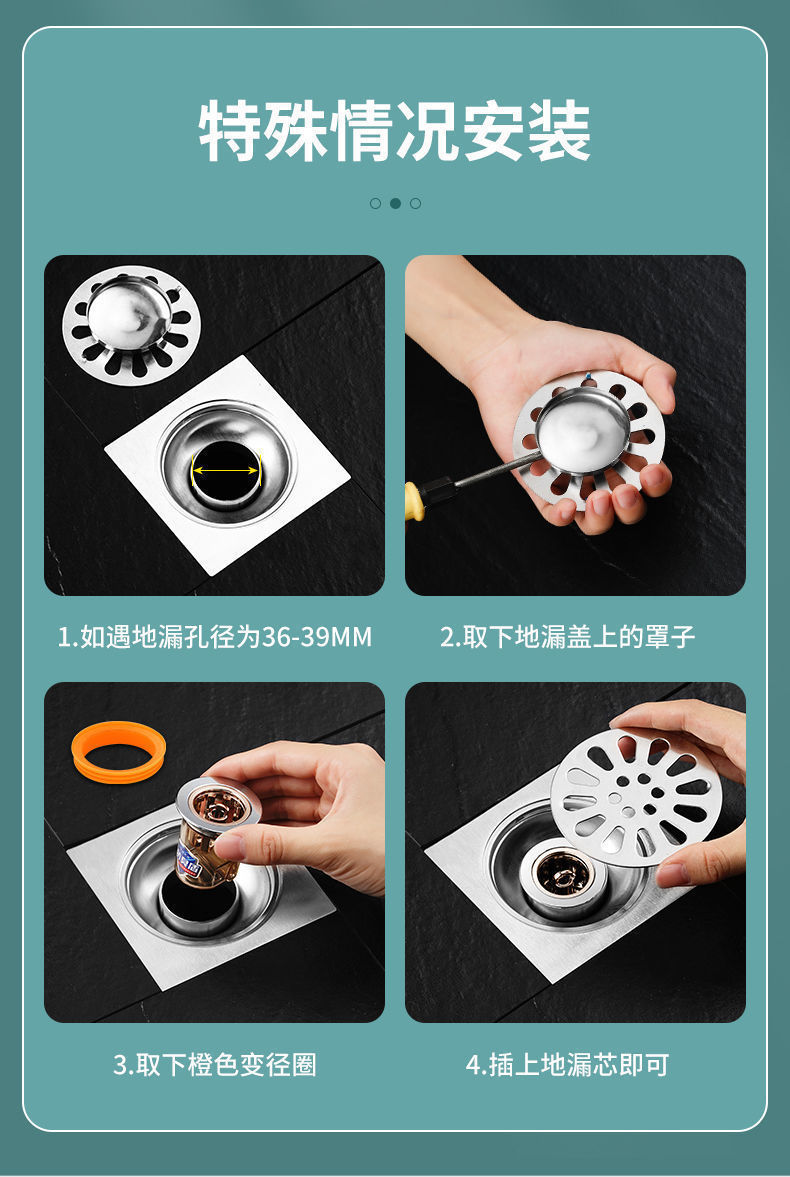 特殊情况安装

1.如遇地漏孔径为36-39MM

2.取下地漏盖上的罩子

3.取下橙色变径圈

4.插上地漏芯即可