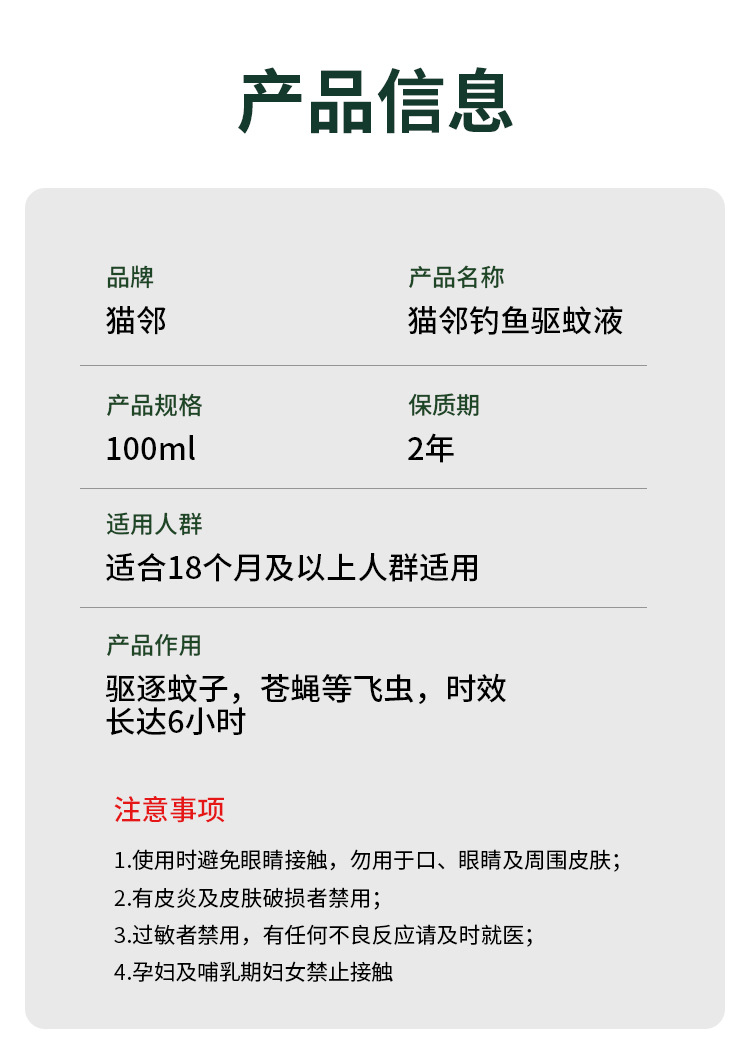 产品信息

品牌
猫邻

产品名称
猫邻钓鱼驱蚊液

产品规格
100ml

保质期
2年

适用人群
适合18个月及以上人群适用

产品作用
驱逐蚊子，苍蝇等飞虫，时效长达6小时

注意事项

1.使用时避免眼睛接触，勿用于口、眼睛及周围皮肤；
2.有皮炎及皮肤破损者禁用；
3.过敏者禁用，有任何不良反应请及时就医；
4.孕妇及哺乳期妇女禁止接触