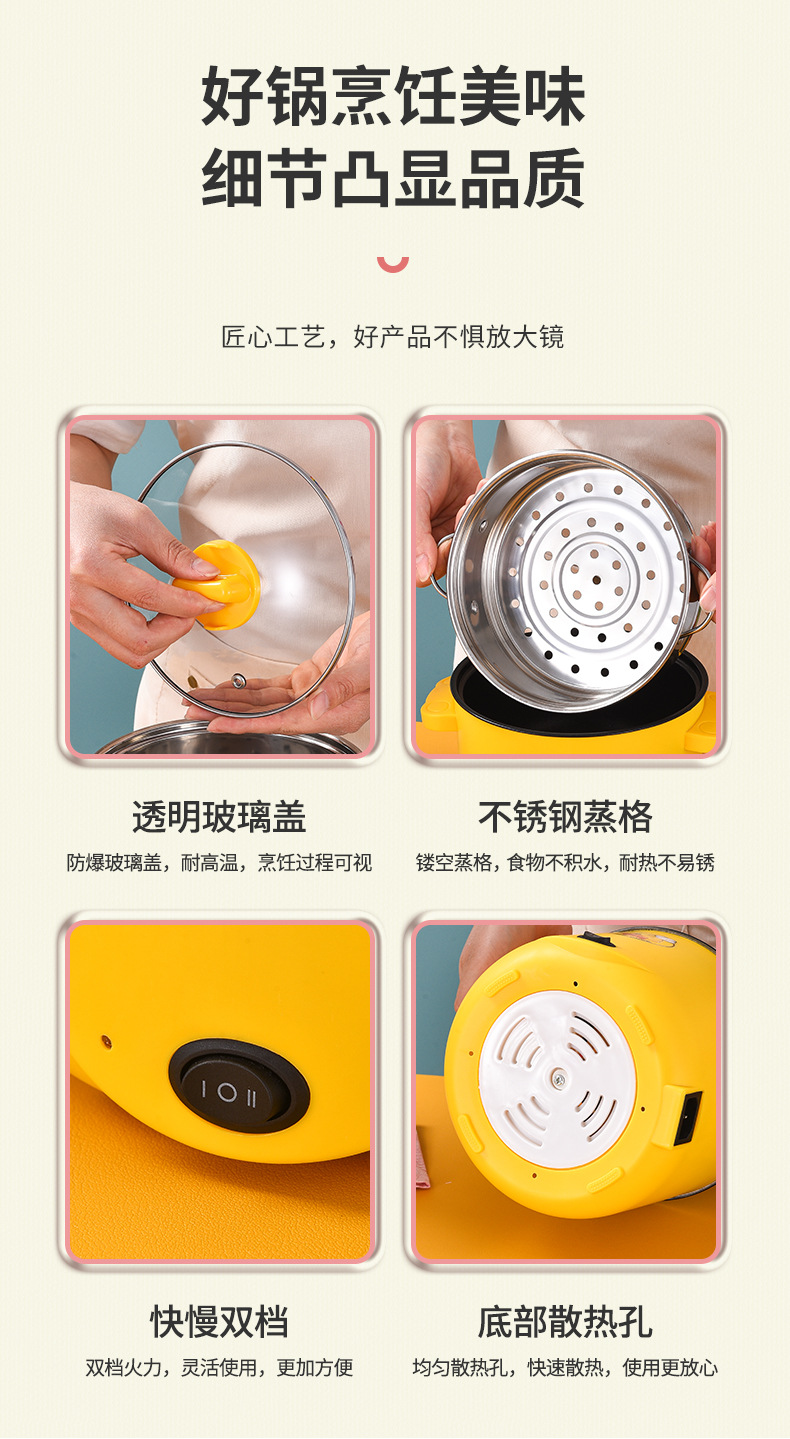 好锅烹饪美味
细节凸显品质

匠心工艺，好产品不惧放大镜

透明玻璃盖
防爆玻璃盖，耐高温，烹饪过程可视

不锈钢蒸格
镂空蒸格，食物不积水，耐热不易锈

I O II

快慢双档
双档火力，灵活使用，更加方便

底部散热孔
均匀散热孔，快速散热，使用更放心