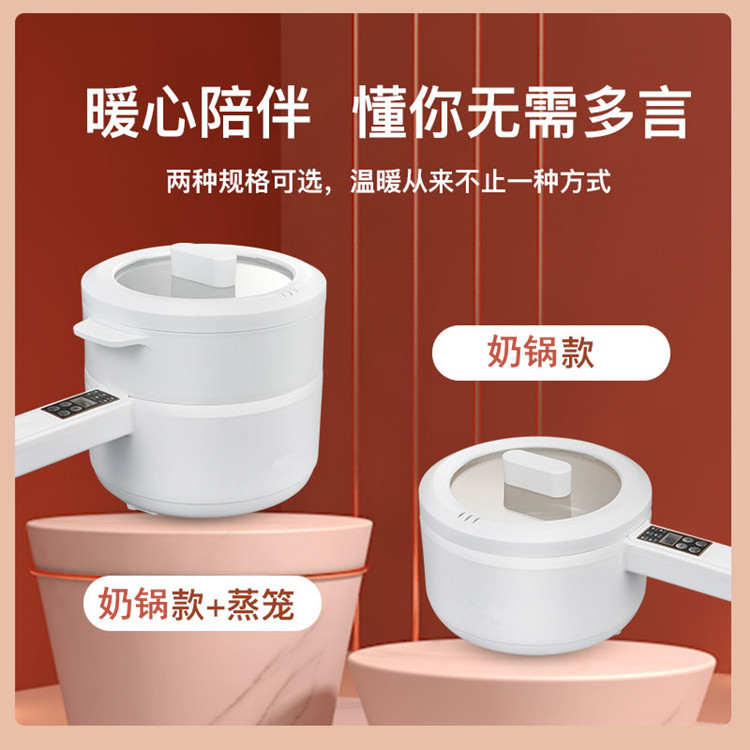 暖心陪伴 懂你无需多言

两种规格可选，温暖从来不止一种方式

奶锅款

奶锅款+蒸笼