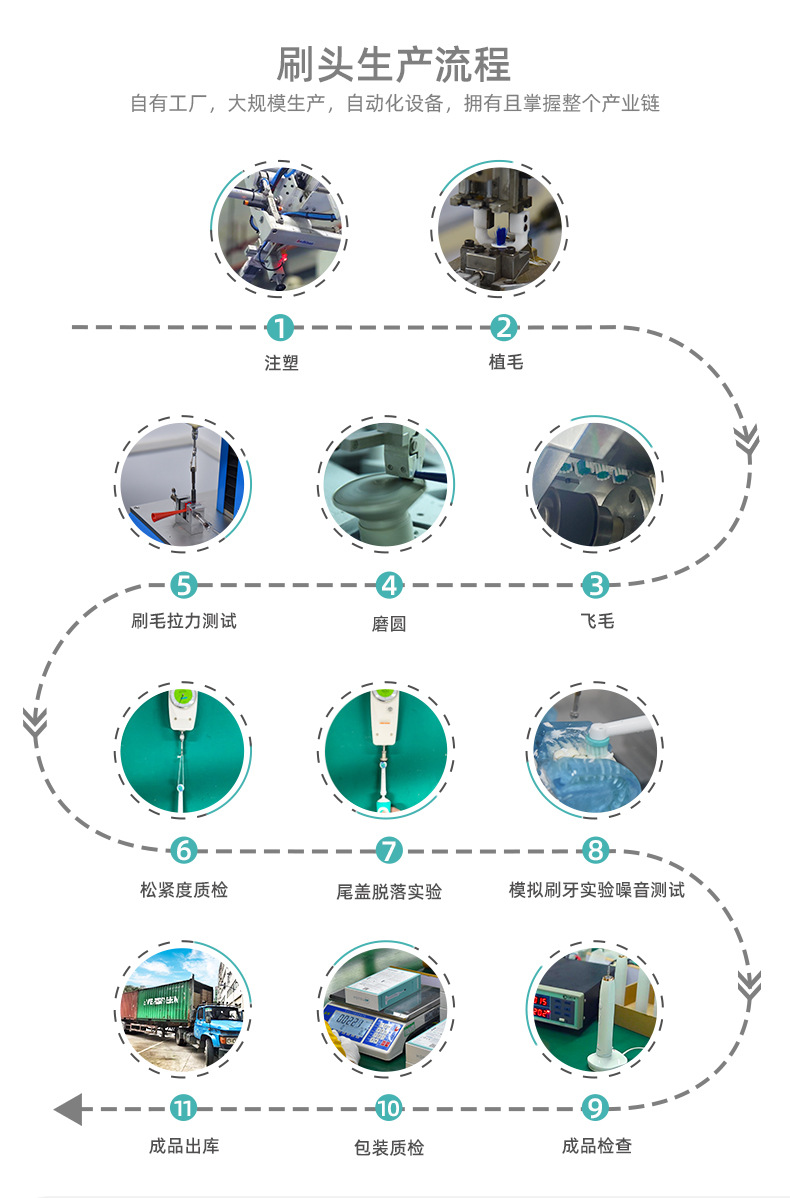 刷头生产流程

自有工厂，大规模生产，自动化设备，拥有且掌握整个产业链

1
注塑

2
植毛

3
飞毛

4
磨圆

5
刷毛拉力测试

6
松紧度质检

7
尾盖脱落实验

8
模拟刷牙实验噪音测试

9
成品检查

10
包装质检

11
成品出库