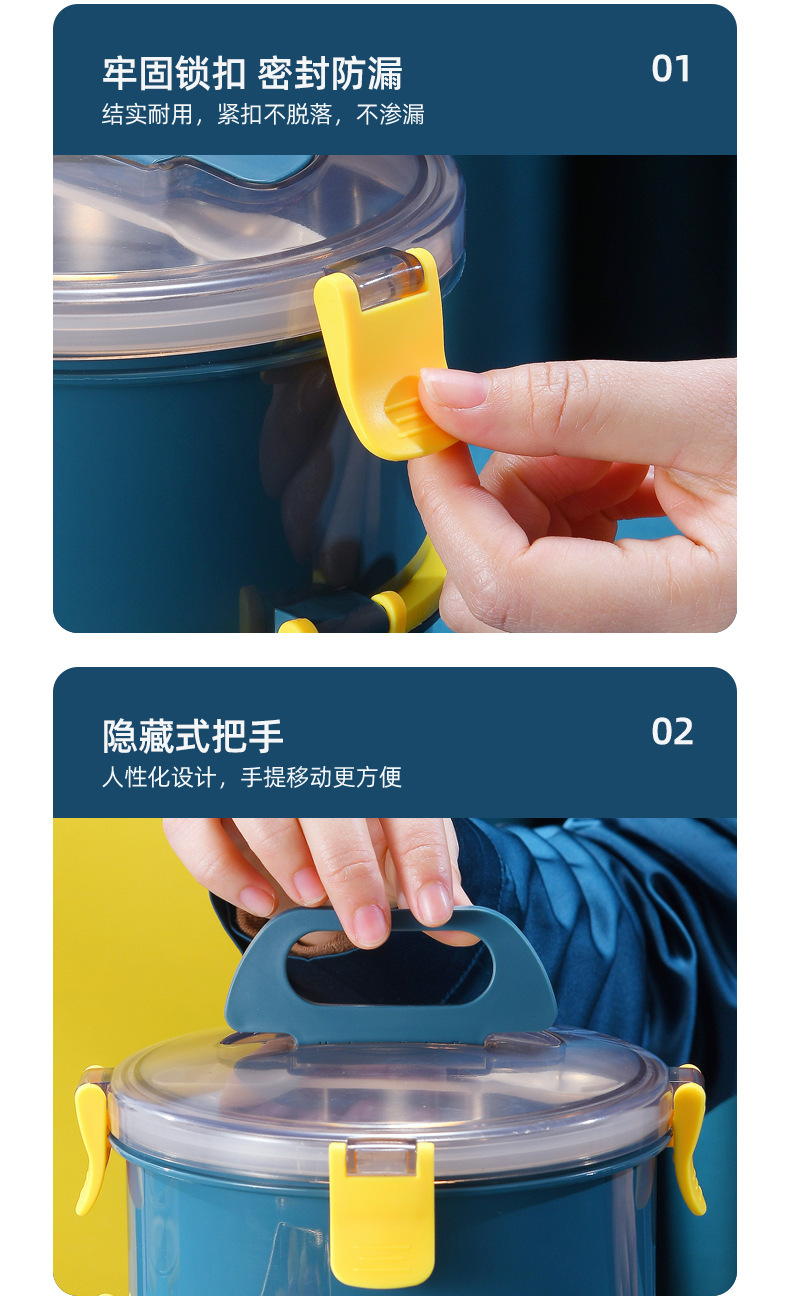 牢固锁扣 密封防漏

01

结实耐用，紧扣不脱落，不渗漏

隐藏式把手

02

人性化设计，手提移动更方便