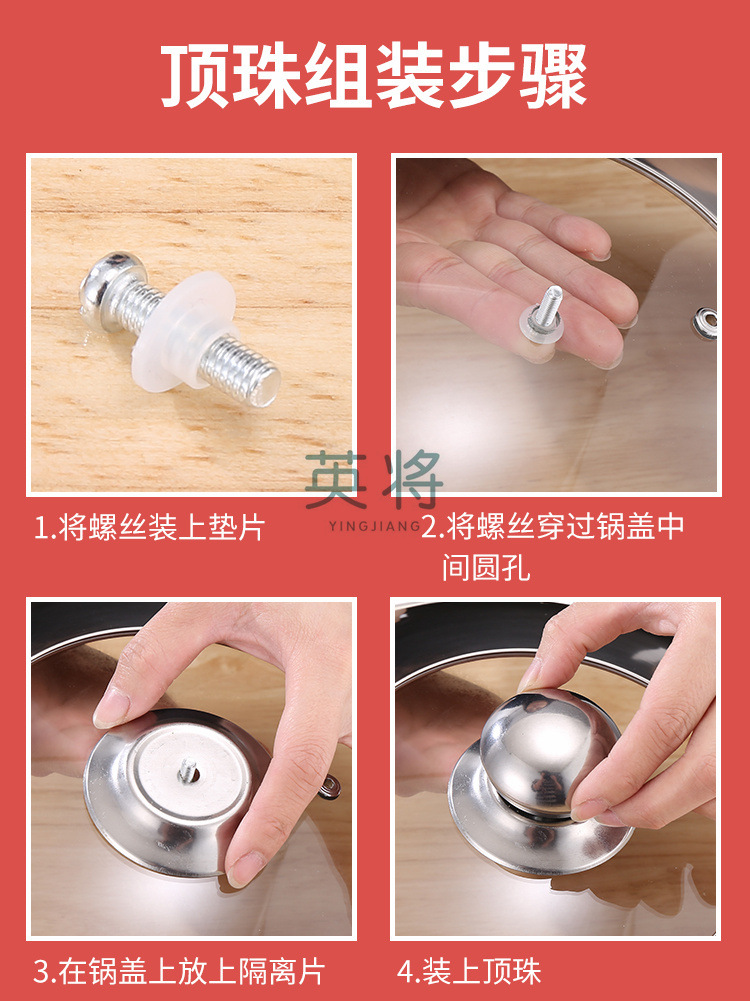 顶珠组装步骤

英将
YINGJIANG

1.将螺丝装上垫片

2.将螺丝穿过锅盖中间圆孔

3.在锅盖上放上隔离片

4.装上顶珠