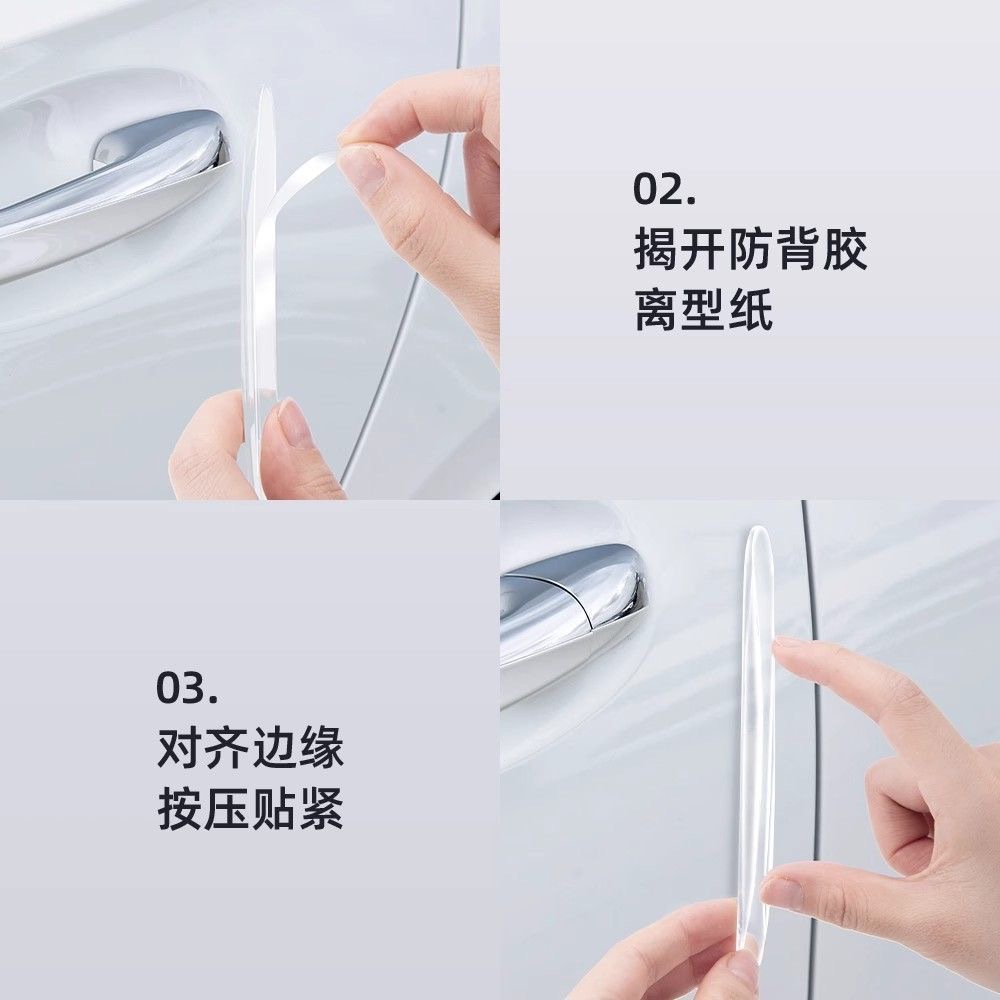 02.
揭开防背胶
离型纸

03.
对齐边缘
按压贴紧