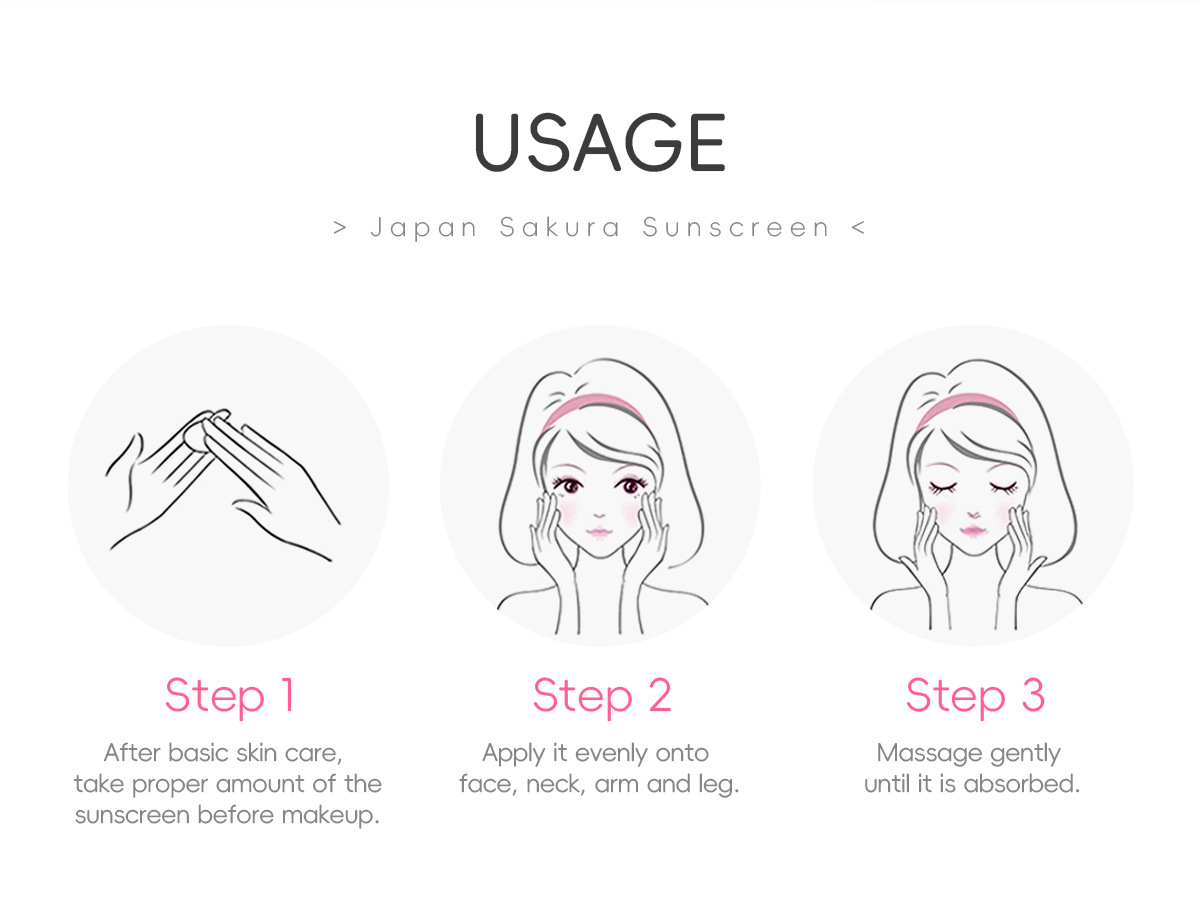 USAGE

> Japan Sakura Sunscreen <

Step 1

After basic skin care, take proper amount of the sunscreen before makeup.

Step 2

Apply it evenly onto face, neck, arm and leg.

Step 3

Massage gently until it is absorbed.