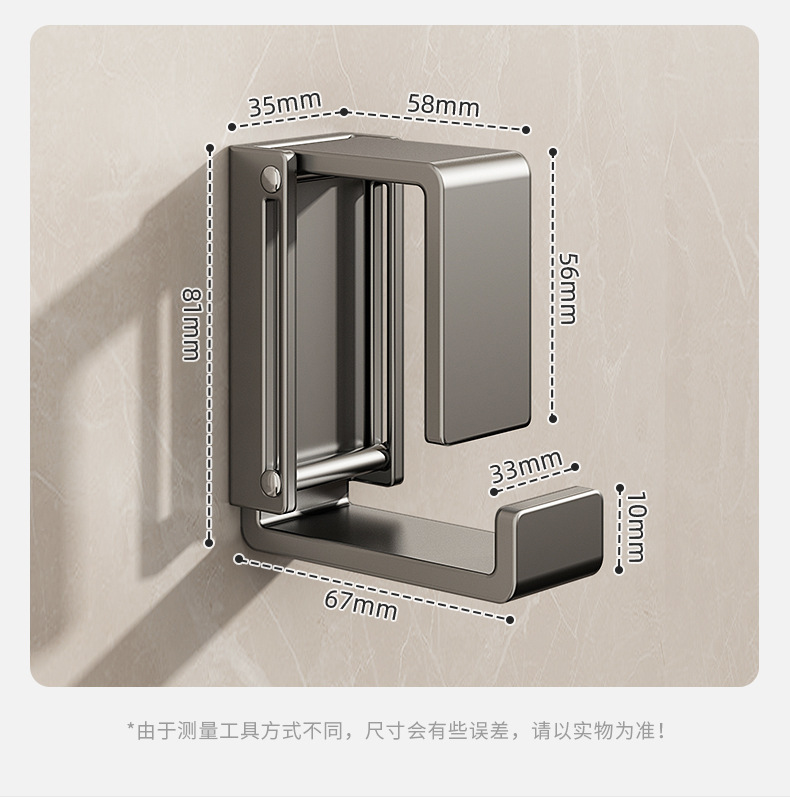 35mm
58mm
81mm
56mm
33mm
10mm
67mm

*由于测量工具方式不同，尺寸会有些误差，请以实物为准！