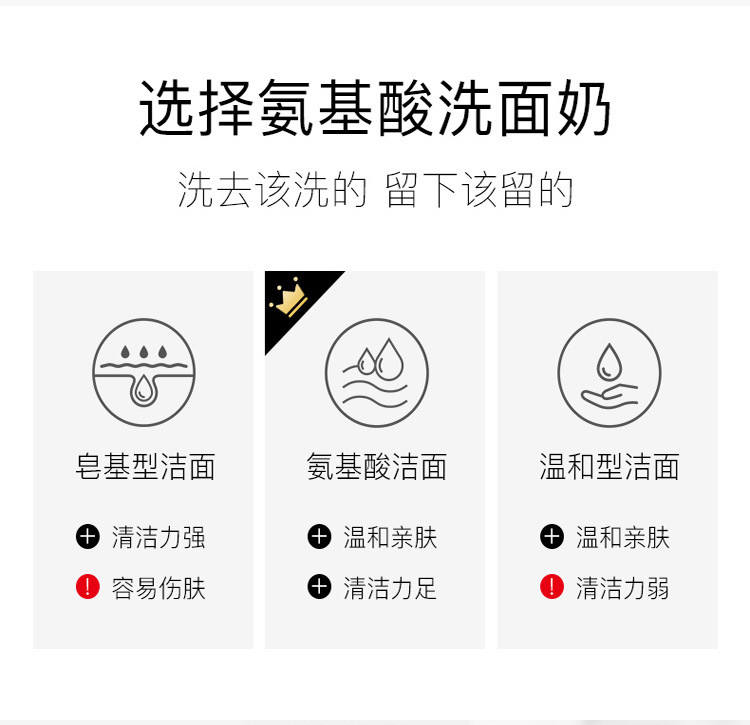 选择氨基酸洗面奶

洗去该洗的 留下该留的

皂基型洁面

清洁力强

容易伤肤

氨基酸洁面

温和亲肤

清洁力足

温和型洁面

温和亲肤

清洁力弱