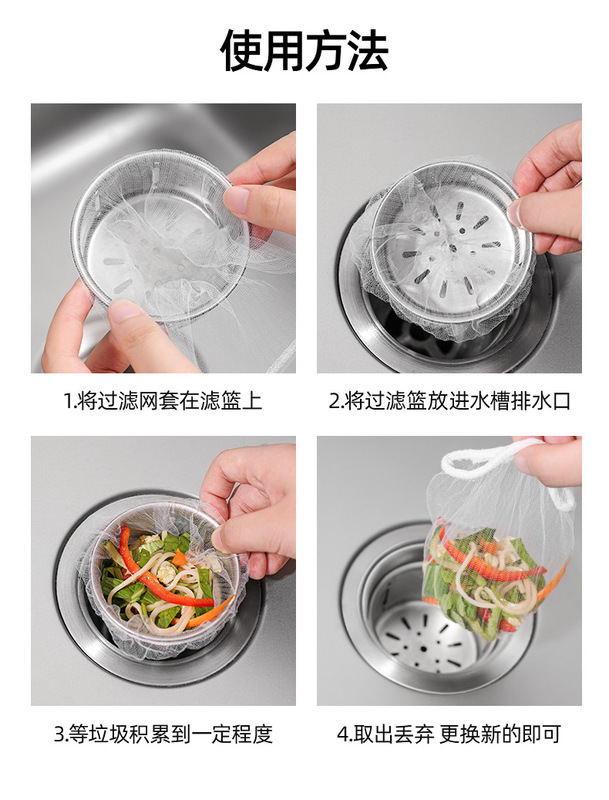 使用方法

1.将过滤网套在滤篮上

2.将过滤篮放进水槽排水口

3.等垃圾积累到一定程度

4.取出丢弃 更换新的即可