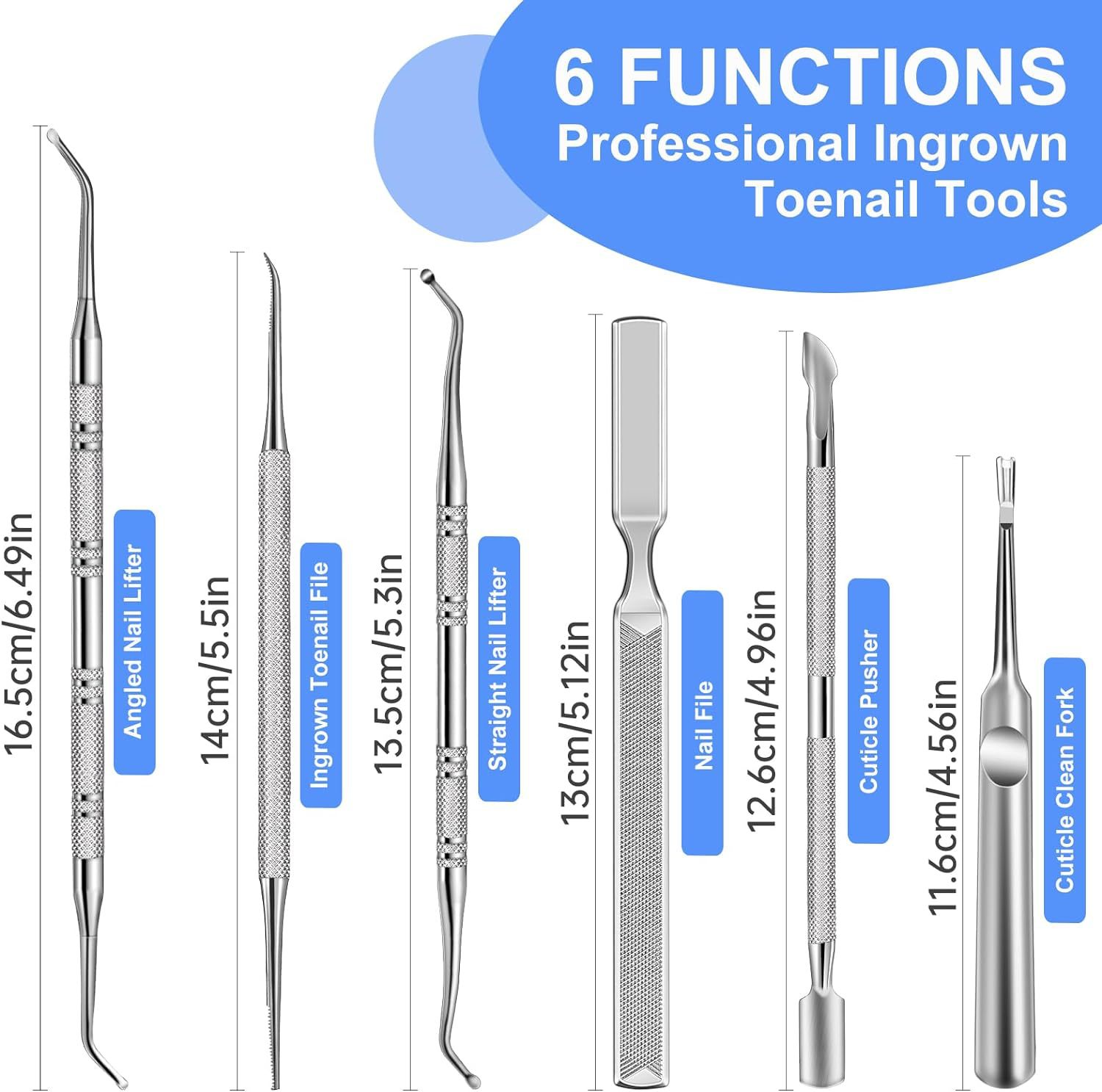 6 FUNCTIONS
Professional Ingrown Toenail Tools

16.5cm/6.49in
Angled Nail Lifter

14cm/5.5in
Ingrown Toenail File

13.5cm/5.3in
Straight Nail Lifter

13cm/5.12in
Nail File

12.6cm/4.96in
Cuticle Pusher

11.6cm/4.56in
Cuticle Clean Fork