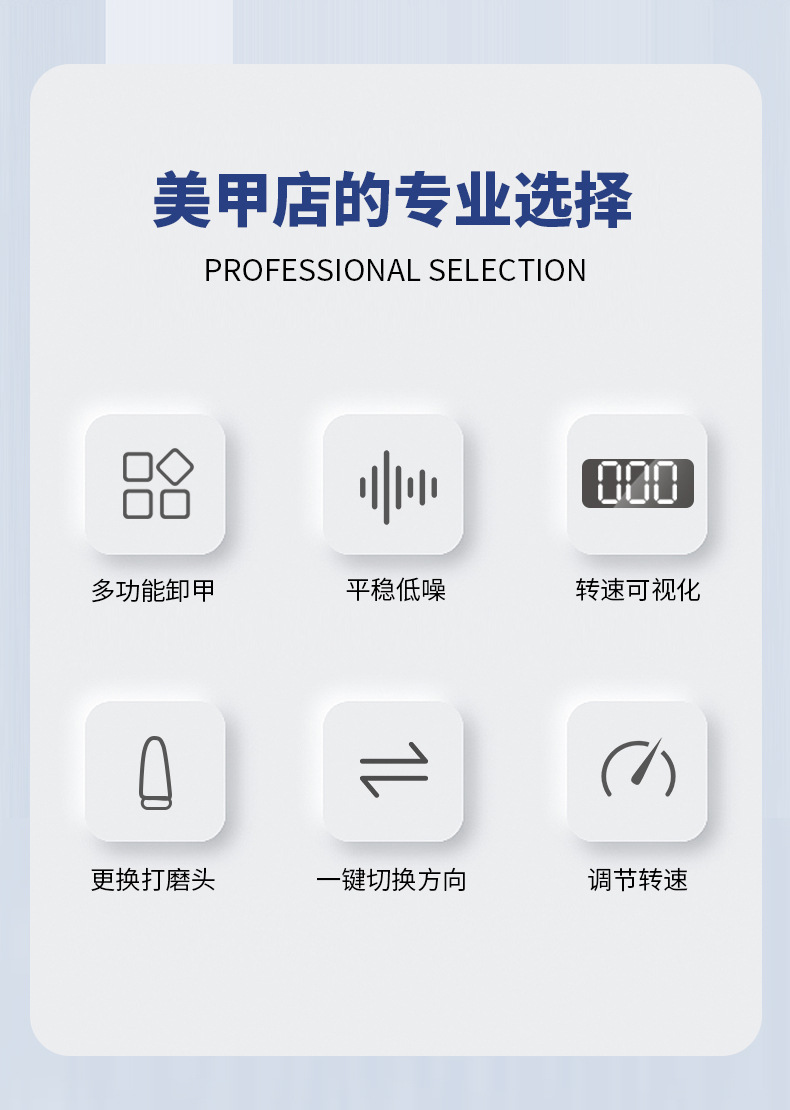 美甲店的专业选择
PROFESSIONAL SELECTION

000

多功能卸甲

平稳低噪

转速可视化

更换打磨头

一键切换方向

调节转速