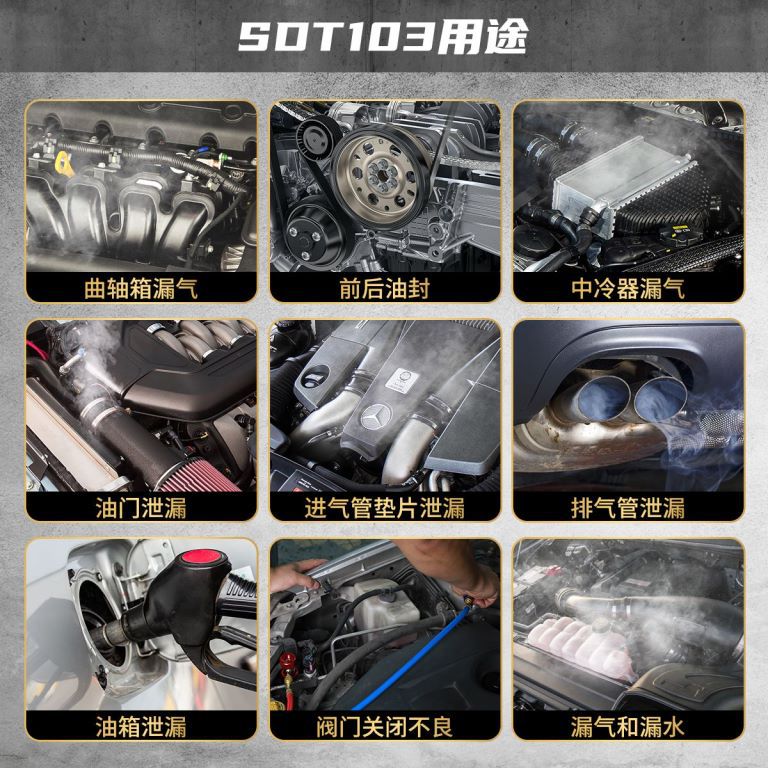 SDT103用途

曲轴箱漏气

前后油封

中冷器漏气

油门泄漏

进气管垫片泄漏

排气管泄漏

油箱泄漏

阀门关闭不良

漏气和漏水