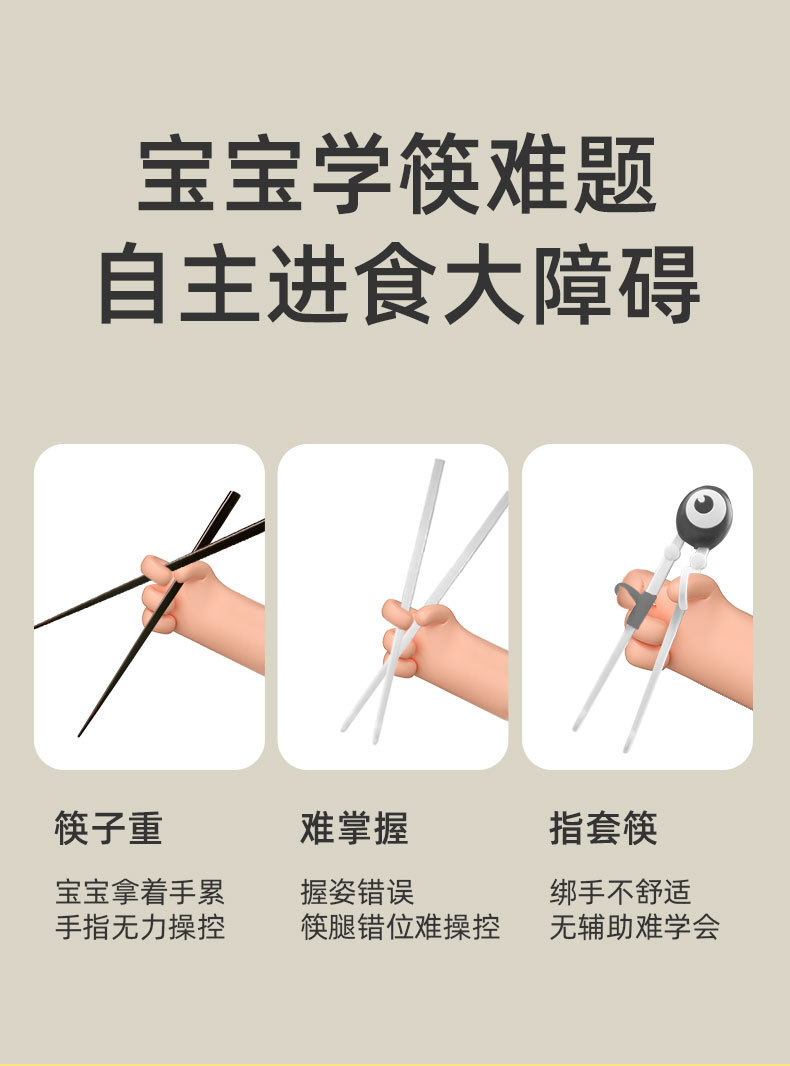 宝宝学筷难题
自主进食大障碍

筷子重

宝宝拿着手累
手指无力操控

难掌握

握姿错误
筷腿错位难操控

指套筷

绑手不舒适
无辅助难学会