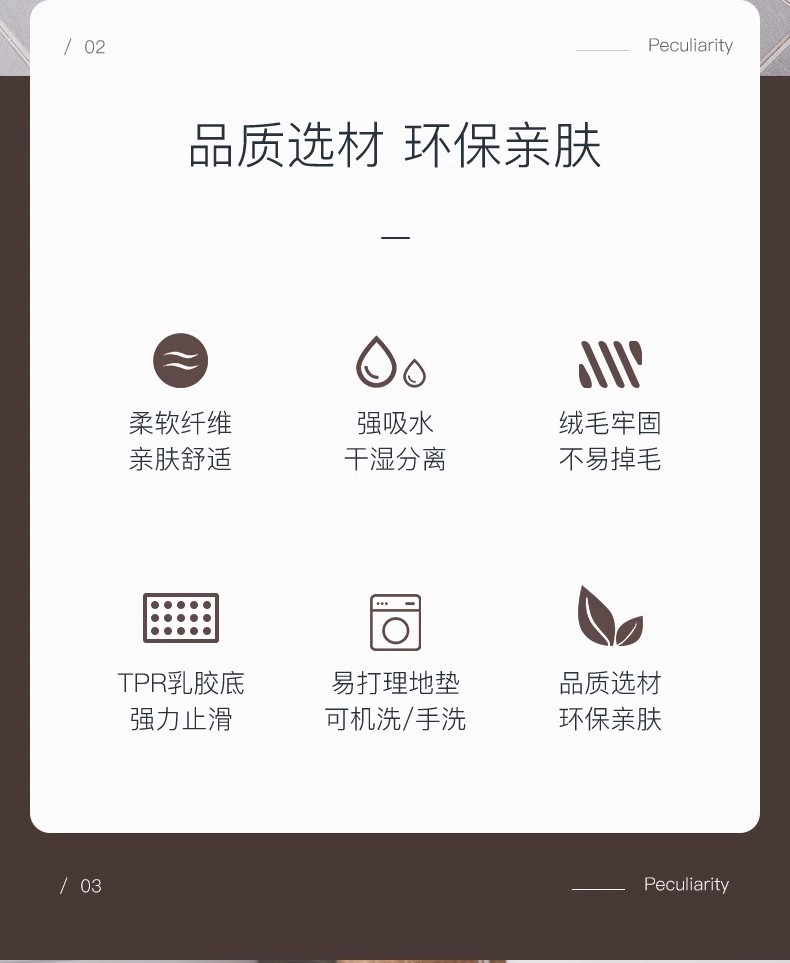 / 02

Peculiarity

品质选材 环保亲肤

—

柔软纤维
亲肤舒适

强吸水
干湿分离

绒毛牢固
不易掉毛

TPR乳胶底
强力止滑

易打理地垫
可机洗/手洗

品质选材
环保亲肤

/ 03

Peculiarity