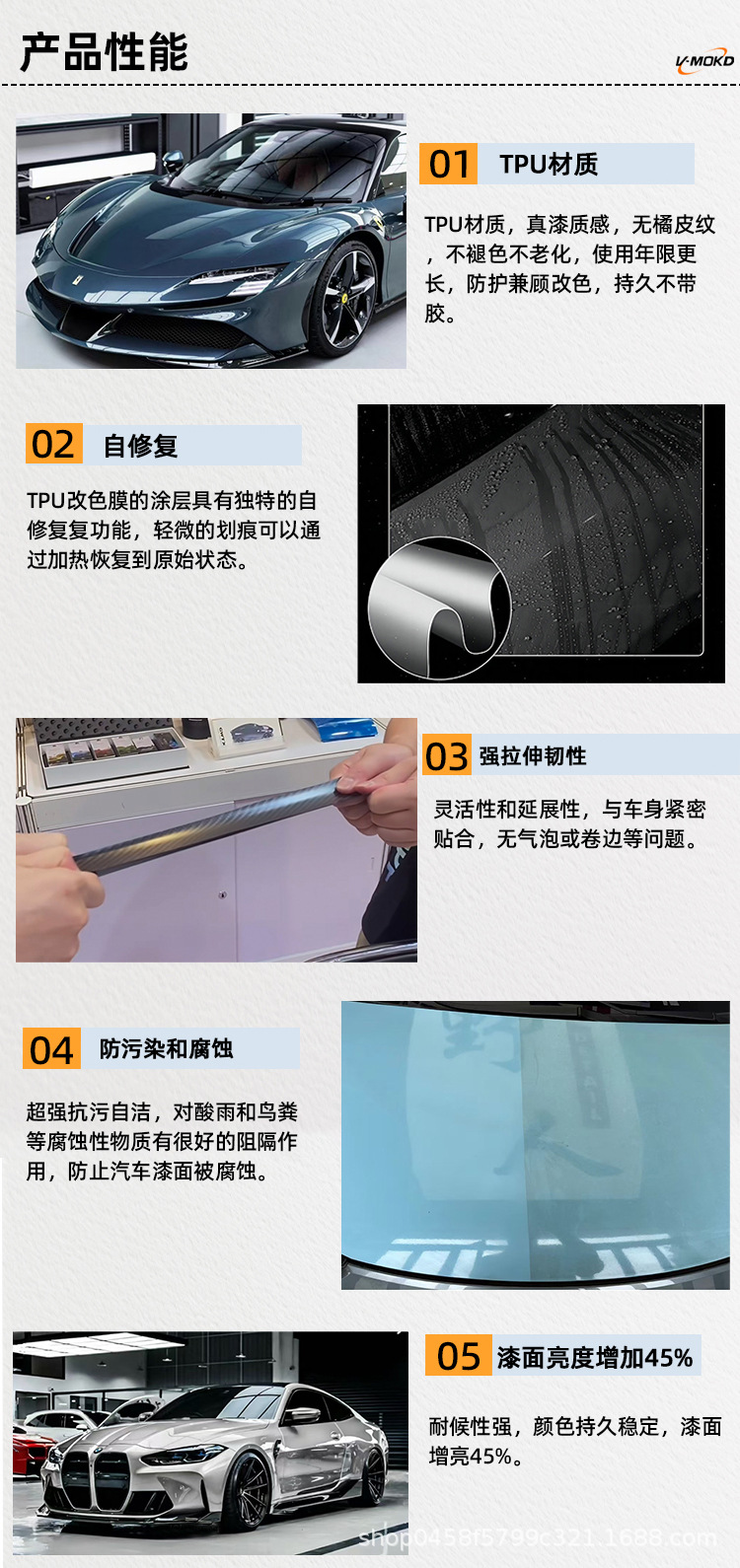 产品性能

V-MOKD

01 TPU材质

TPU材质，真漆质感，无橘皮纹，不褪色不老化，使用年限更长，防护兼顾改色，持久不带胶。

02 自修复

TPU改色膜的涂层具有独特的自修复复功能，轻微的划痕可以通过加热恢复到原始状态。

03 强拉伸韧性

灵活性和延展性，与车身紧密贴合，无气泡或卷边等问题。

04 防污染和腐蚀

超强抗污自洁，对酸雨和鸟粪等腐蚀性物质有很好的阻隔作用，防止汽车漆面被腐蚀。

05 漆面亮度增加45%

耐候性强，颜色持久稳定，漆面增亮45%。

shop0458f5799c321.1688.com