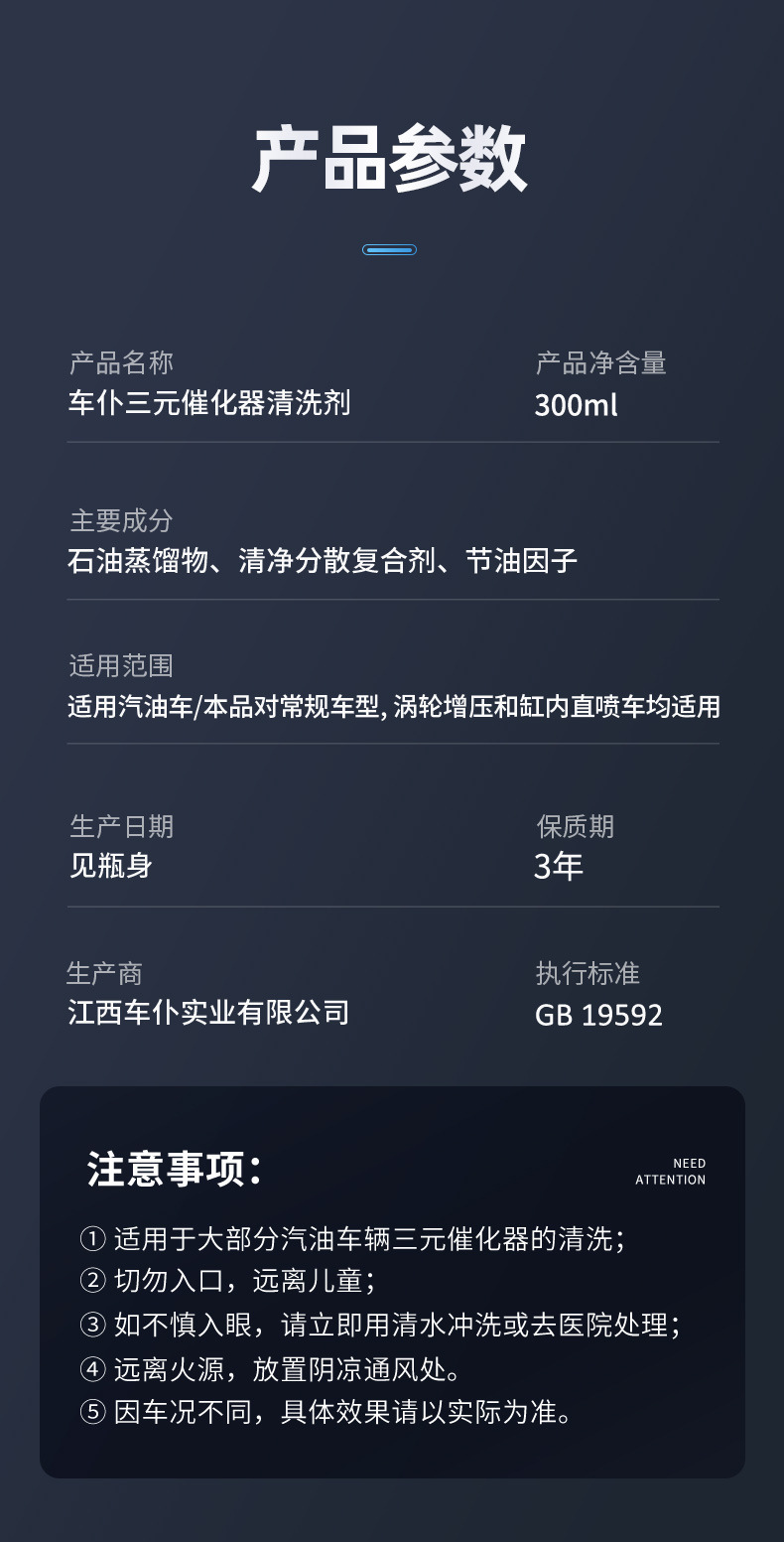 产品参数

产品名称
车仆三元催化器清洗剂

产品净含量
300ml

主要成分
石油蒸馏物、清净分散复合剂、节油因子

适用范围
适用汽油车/本品对常规车型, 涡轮增压和缸内直喷车均适用

生产日期
见瓶身

保质期
3年

生产商
江西车仆实业有限公司

执行标准
GB 19592

注意事项:

NEED
ATTENTION

① 适用于大部分汽油车辆三元催化器的清洗;
② 切勿入口，远离儿童;
③ 如不慎入眼，请立即用清水冲洗或去医院处理;
④ 远离火源，放置阴凉通风处。
⑤ 因车况不同，具体效果请以实际为准。