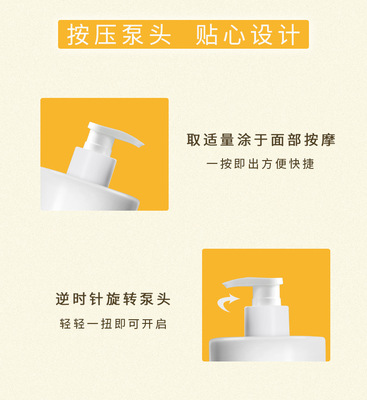 按压泵头 贴心设计

取适量涂于面部按摩

一按即出方便快捷

逆时针旋转泵头

轻轻一扭即可开启