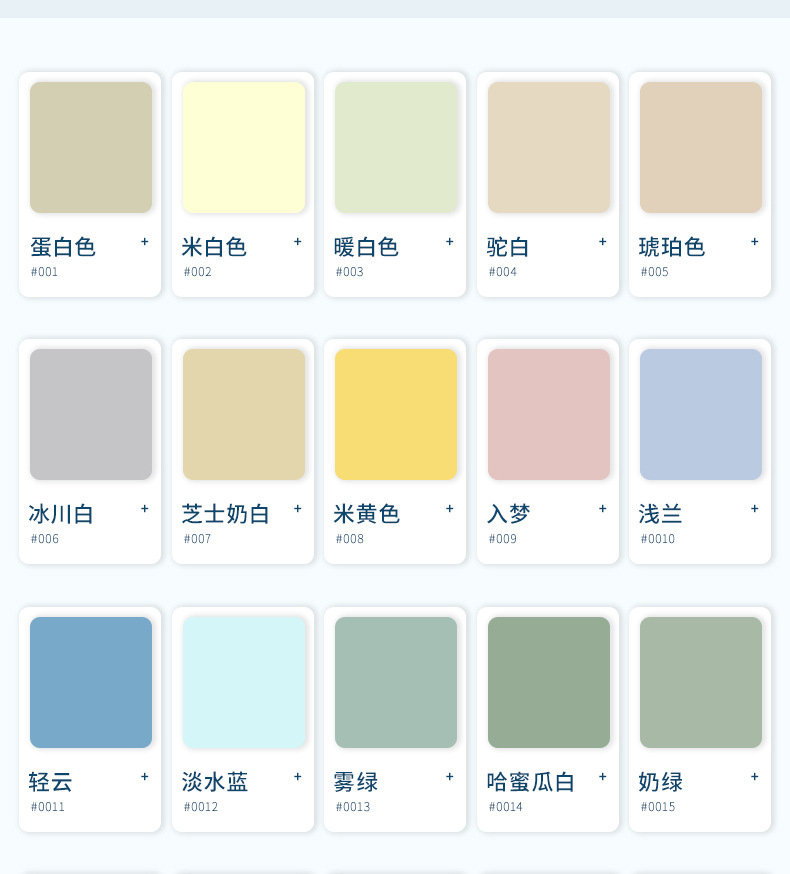 蛋白色 +
#001

米白色 +
#002

暖白色 +
#003

驼白 +
#004

琥珀色 +
#005

冰川白 +
#006

芝士奶白 +
#007

米黄色 +
#008

入梦 +
#009

浅兰 +
#0010

轻云 +
#0011

淡水蓝 +
#0012

雾绿 +
#0013

哈蜜瓜白 +
#0014

奶绿 +
#0015