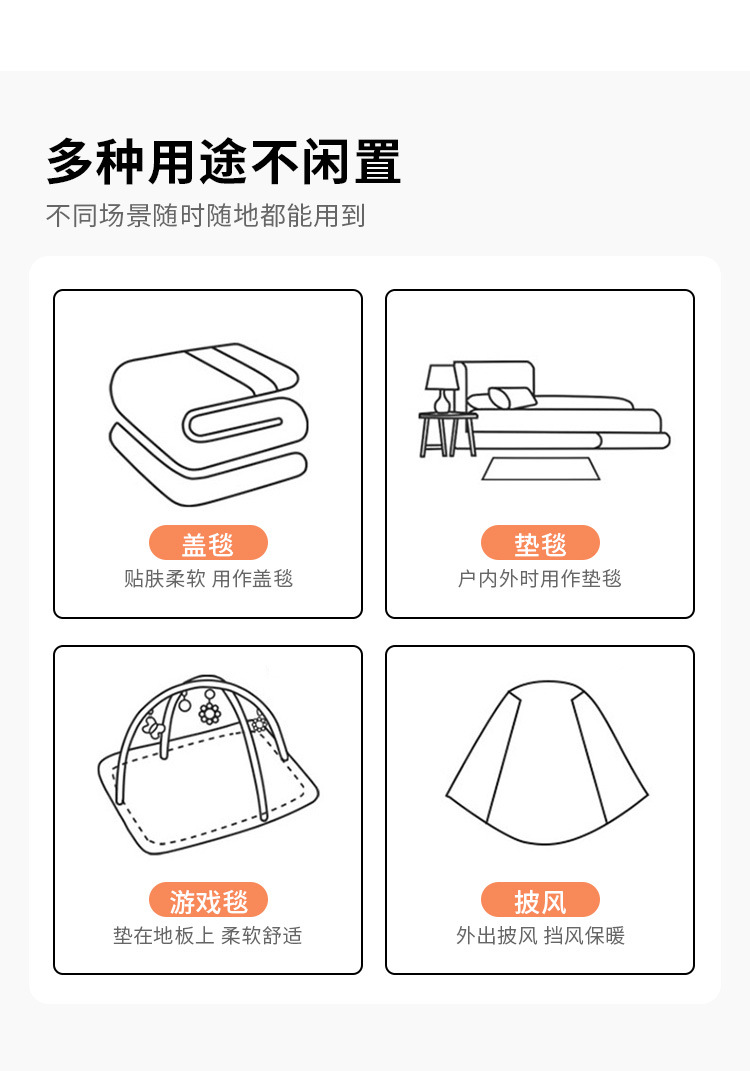 多种用途不闲置

不同场景随时随地都能用到

盖毯

贴肤柔软 用作盖毯

垫毯

户内外时用作垫毯

游戏毯

垫在地板上 柔软舒适

披风

外出披风 挡风保暖