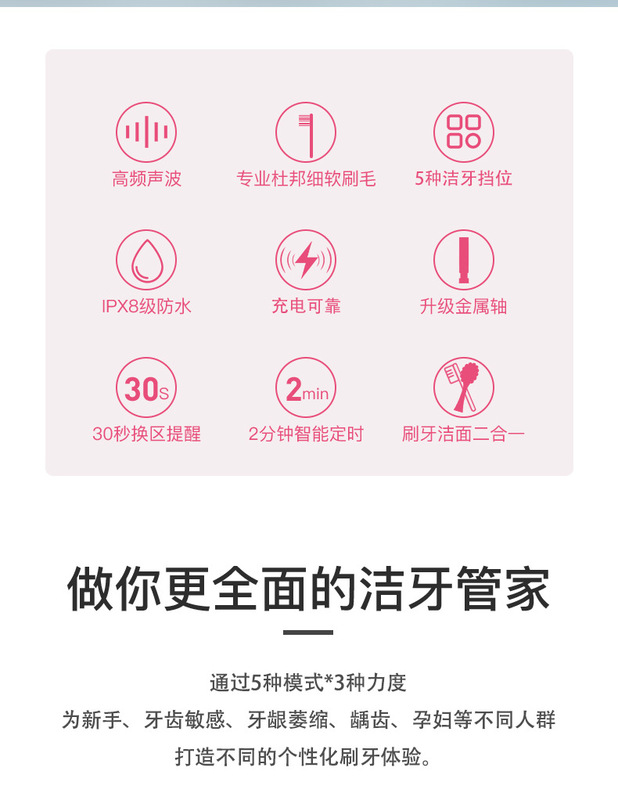 高频声波

专业杜邦细软刷毛

5种洁牙挡位

IPX8级防水

充电可靠

升级金属轴

30s

30秒换区提醒

2min

2分钟智能定时

刷牙洁面二合一

做你更全面的洁牙管家

通过5种模式*3种力度
为新手、牙齿敏感、牙龈萎缩、龋齿、孕妇等不同人群
打造不同的个性化刷牙体验。