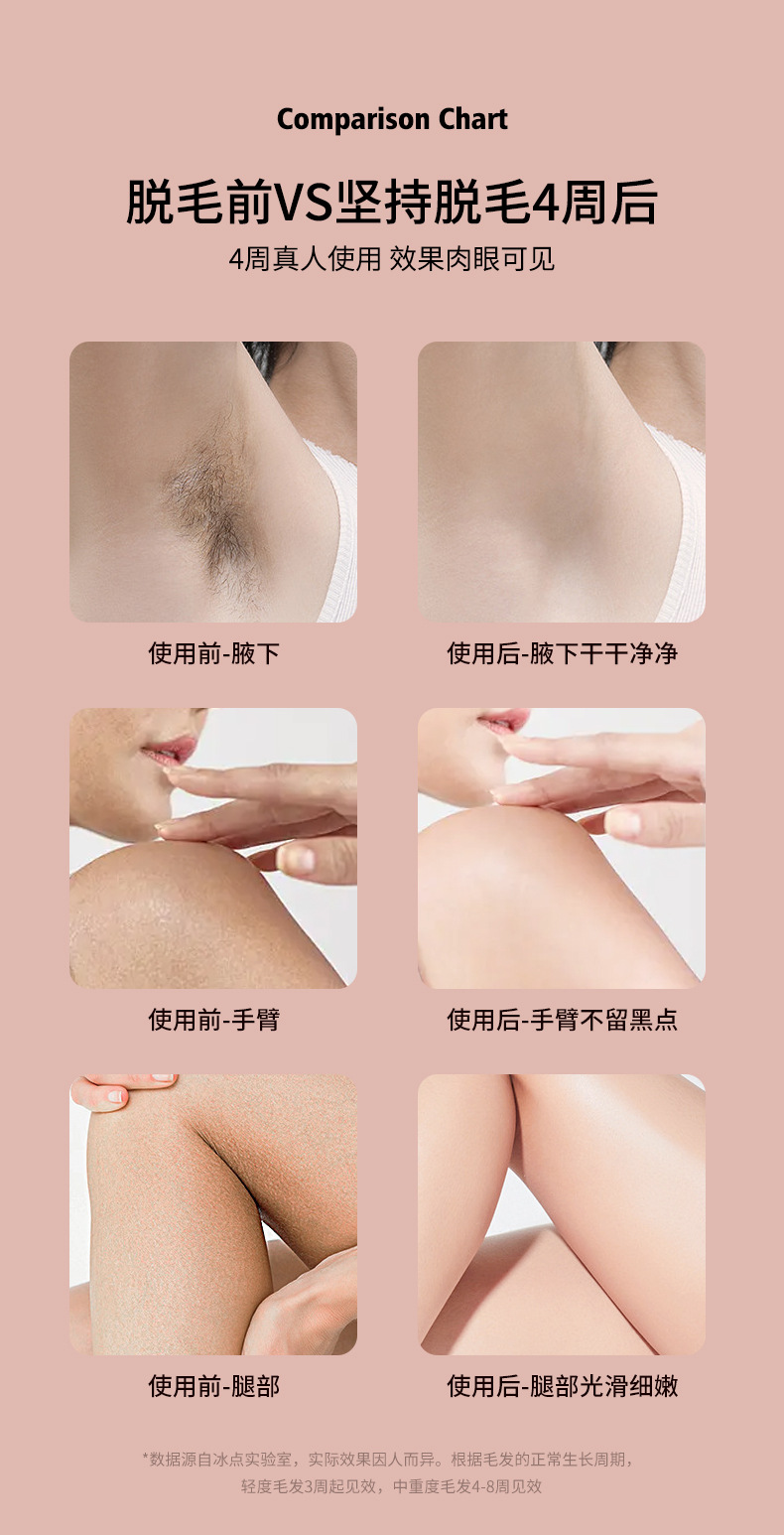 Comparison Chart

脱毛前VS坚持脱毛4周后

4周真人使用 效果肉眼可见

使用前-腋下

使用后-腋下干干净净

使用前-手臂

使用后-手臂不留黑点

使用前-腿部

使用后-腿部光滑细嫩

*数据源自冰点实验室，实际效果因人而异。根据毛发的正常生长周期，轻度毛发3周起见效，中重度毛发4-8周见效